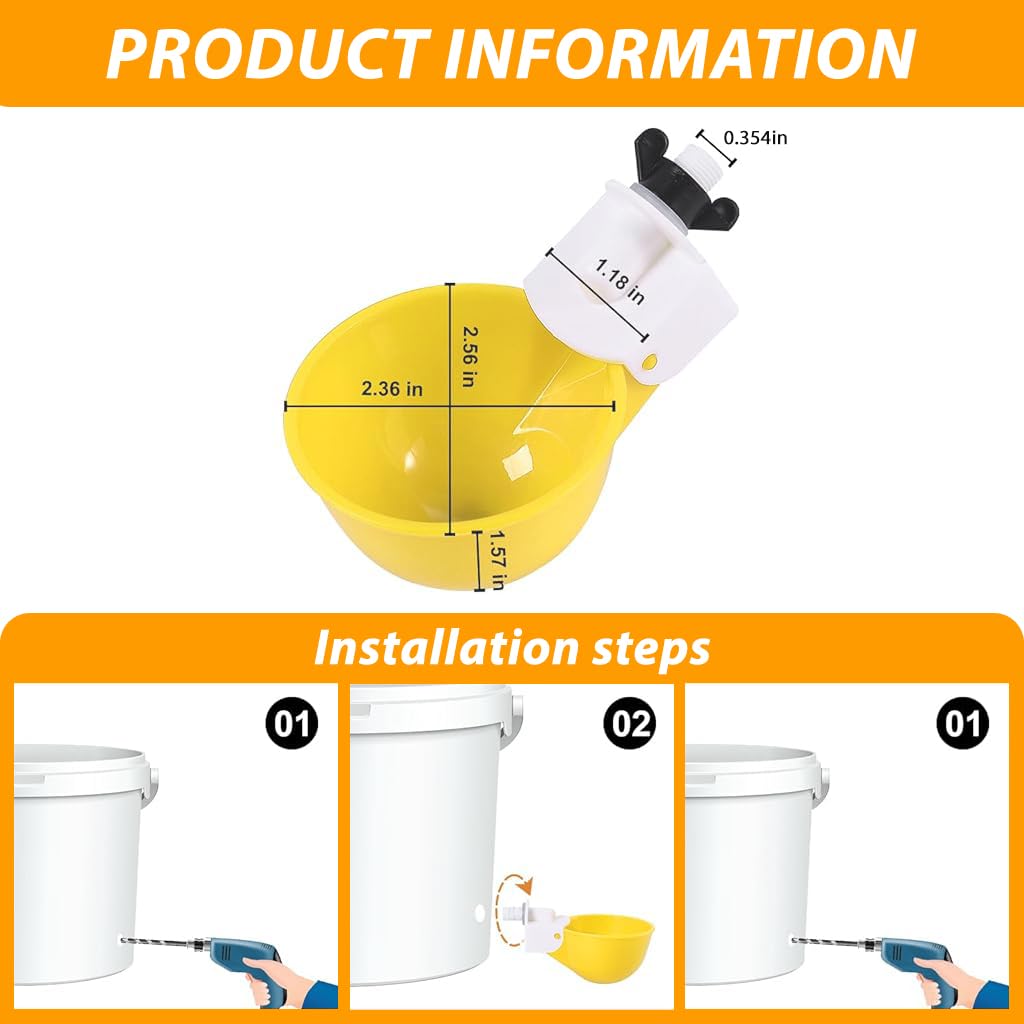 PRODUCT INFORMATION

0.354in

1.18 in

2.56 in

2.36 in

1.57 in

Installation steps

01

02

01