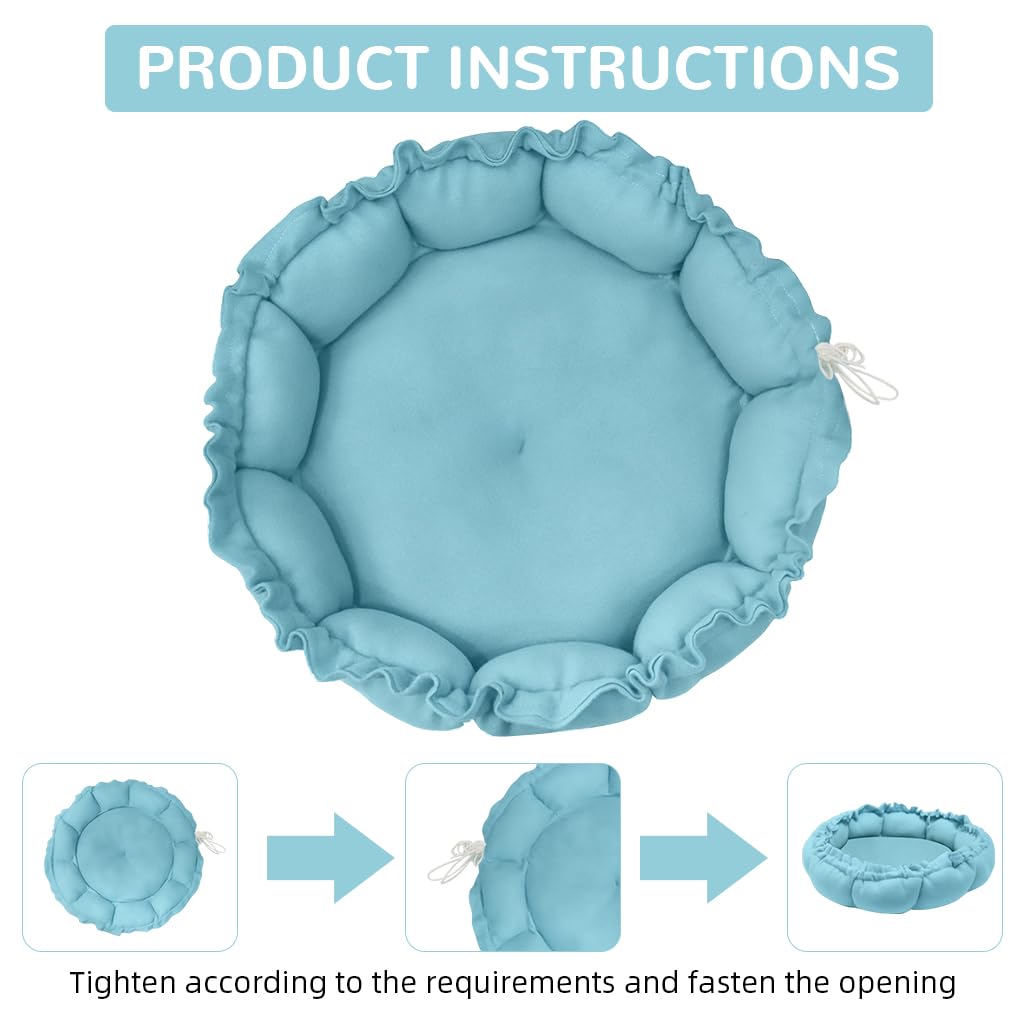 PRODUCT INSTRUCTIONS

Tighten according to the requirements and fasten the opening