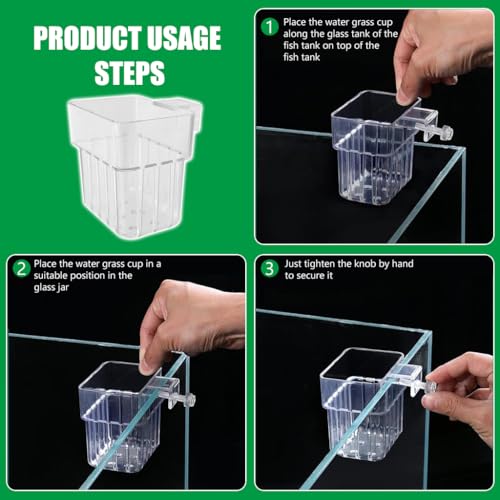 PRODUCT USAGE STEPS

1 Place the water grass cup along the glass tank of the fish tank on top of the fish tank

2 Place the water grass cup in a suitable position in the glass jar

3 Just tighten the knob by hand to secure it