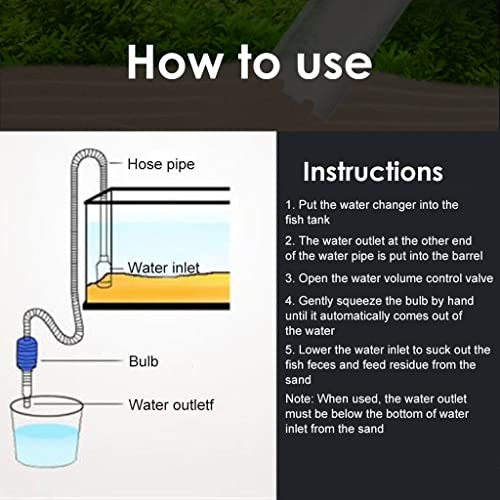 How to use

Hose pipe

Water inlet

Bulb

Water outletf

Instructions

1. Put the water changer into the fish tank

2. The water outlet at the other end of the water pipe is put into the barrel

3. Open the water volume control valve

4. Gently squeeze the bulb by hand until it automatically comes out of the water

5. Lower the water inlet to suck out the fish feces and feed residue from the sand

Note: When used, the water outlet must be below the bottom of water inlet from the sand