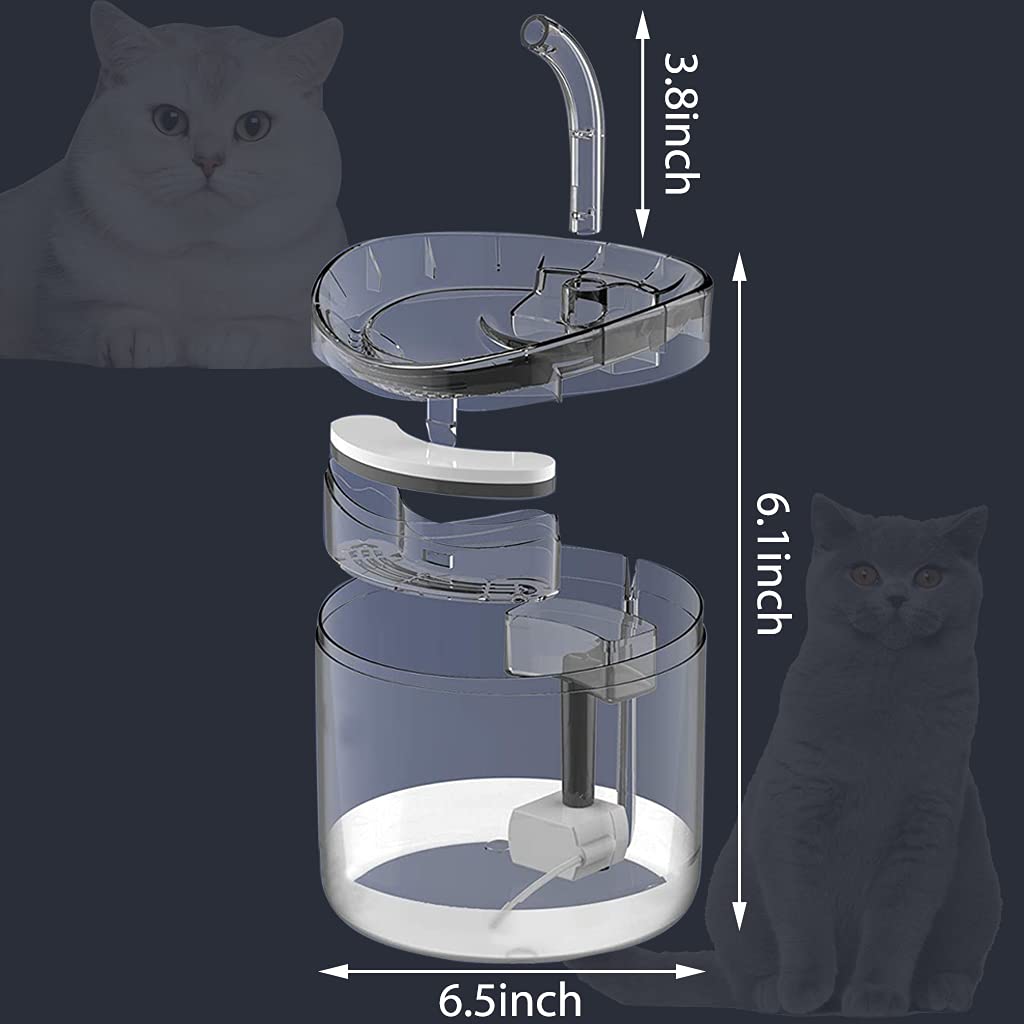 3.8inch

6.1inch

6.5inch