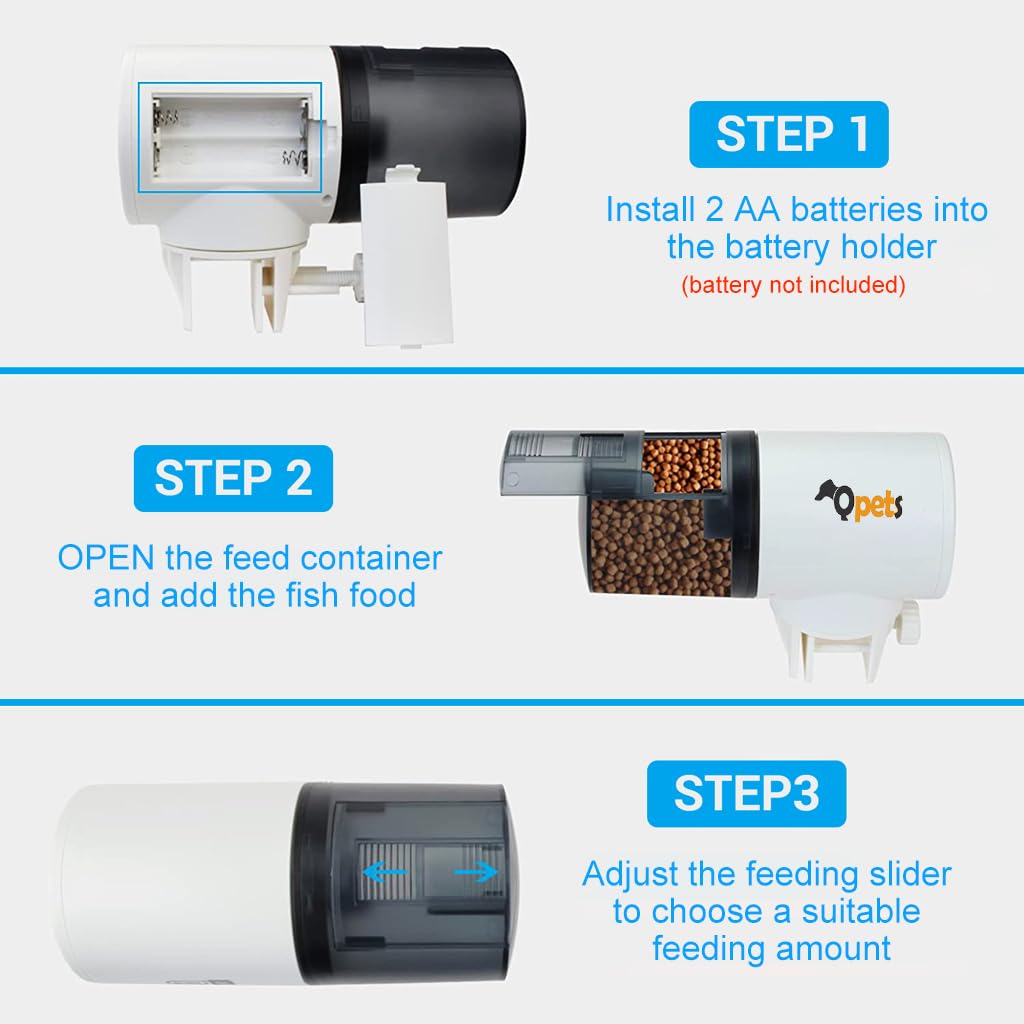 STEP 1

Install 2 AA batteries into the battery holder

(battery not included)

STEP 2

OPEN the feed container and add the fish food

Qpets

STEP3

Adjust the feeding slider to choose a suitable feeding amount