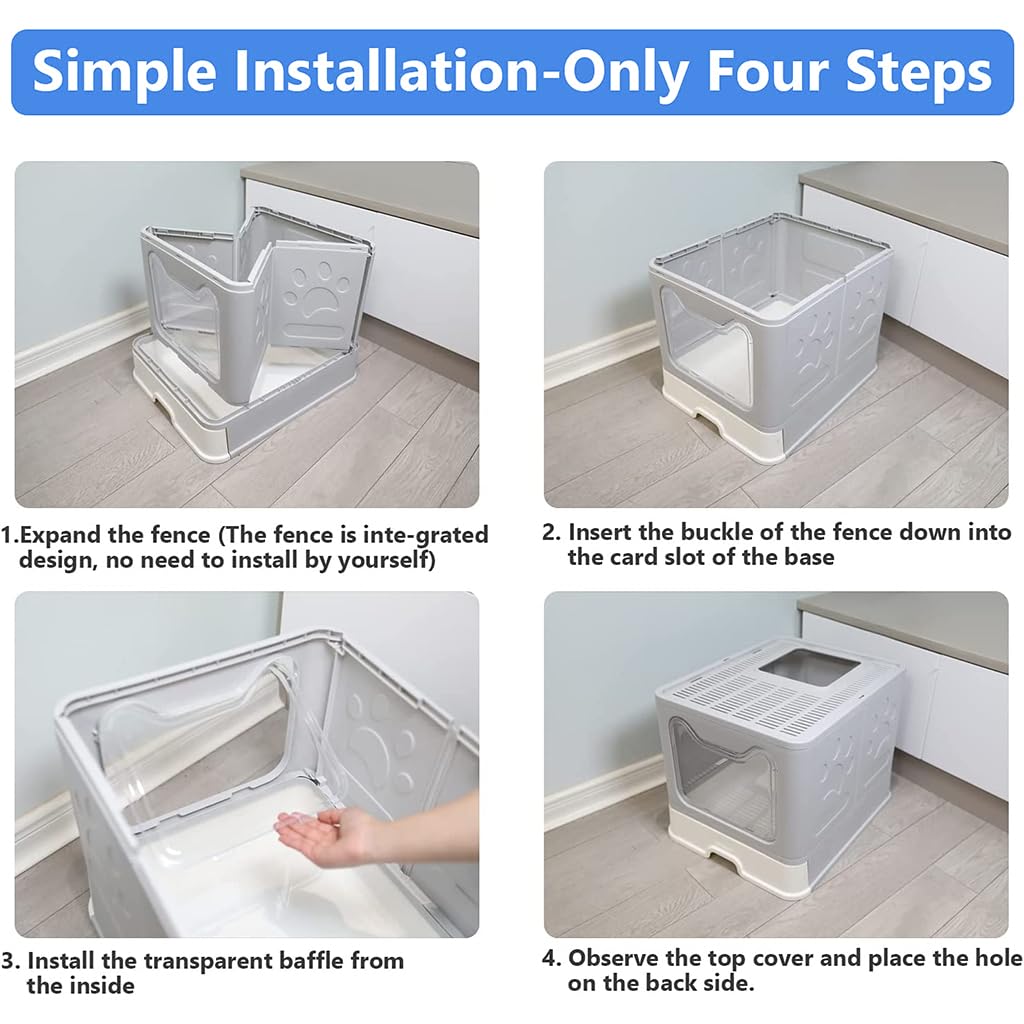 Simple Installation-Only Four Steps

1.Expand the fence (The fence is inte-grated design, no need to install by yourself)

2. Insert the buckle of the fence down into the card slot of the base

3. Install the transparent baffle from the inside

4. Observe the top cover and place the hole on the back side.