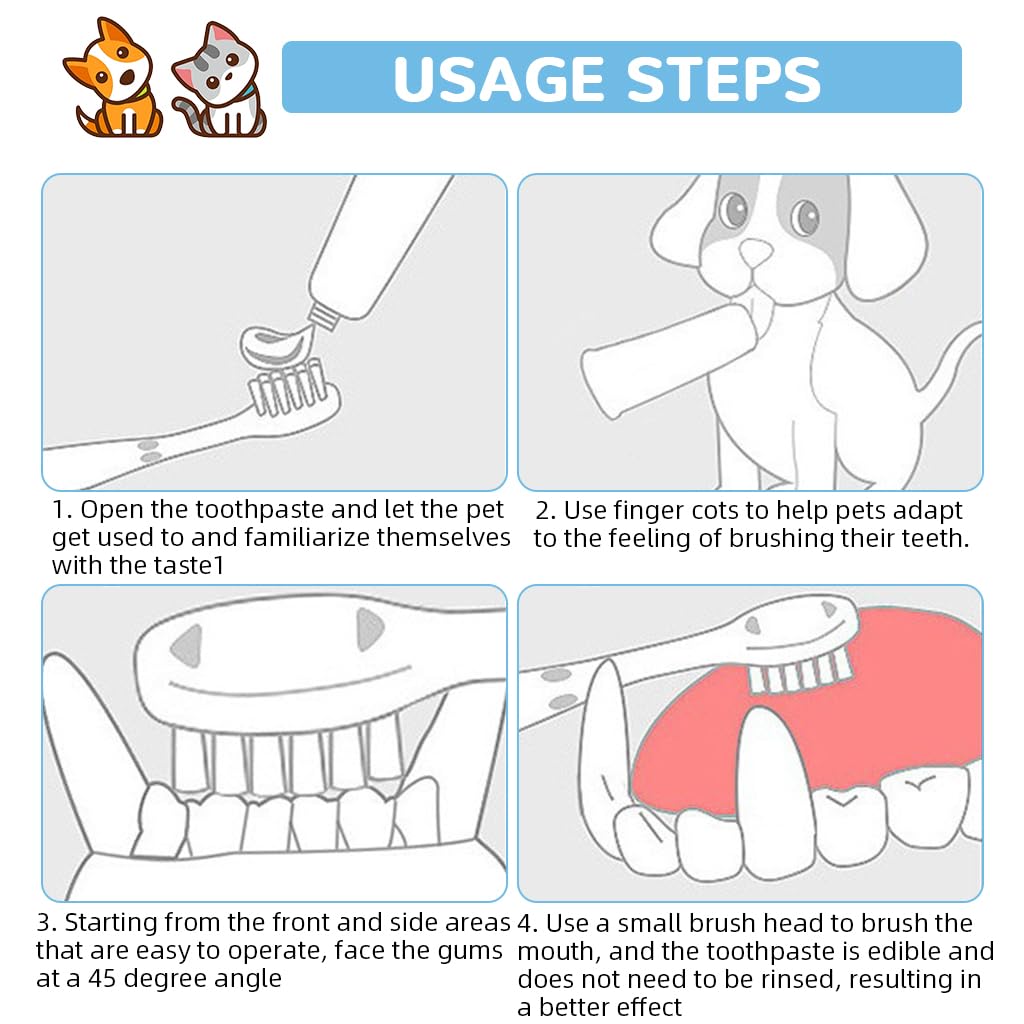 USAGE STEPS

1. Open the toothpaste and let the pet get used to and familiarize themselves with the taste1

2. Use finger cots to help pets adapt to the feeling of brushing their teeth.

3. Starting from the front and side areas that are easy to operate, face the gums at a 45 degree angle

4. Use a small brush head to brush the mouth, and the toothpaste is edible and does not need to be rinsed, resulting in a better effect