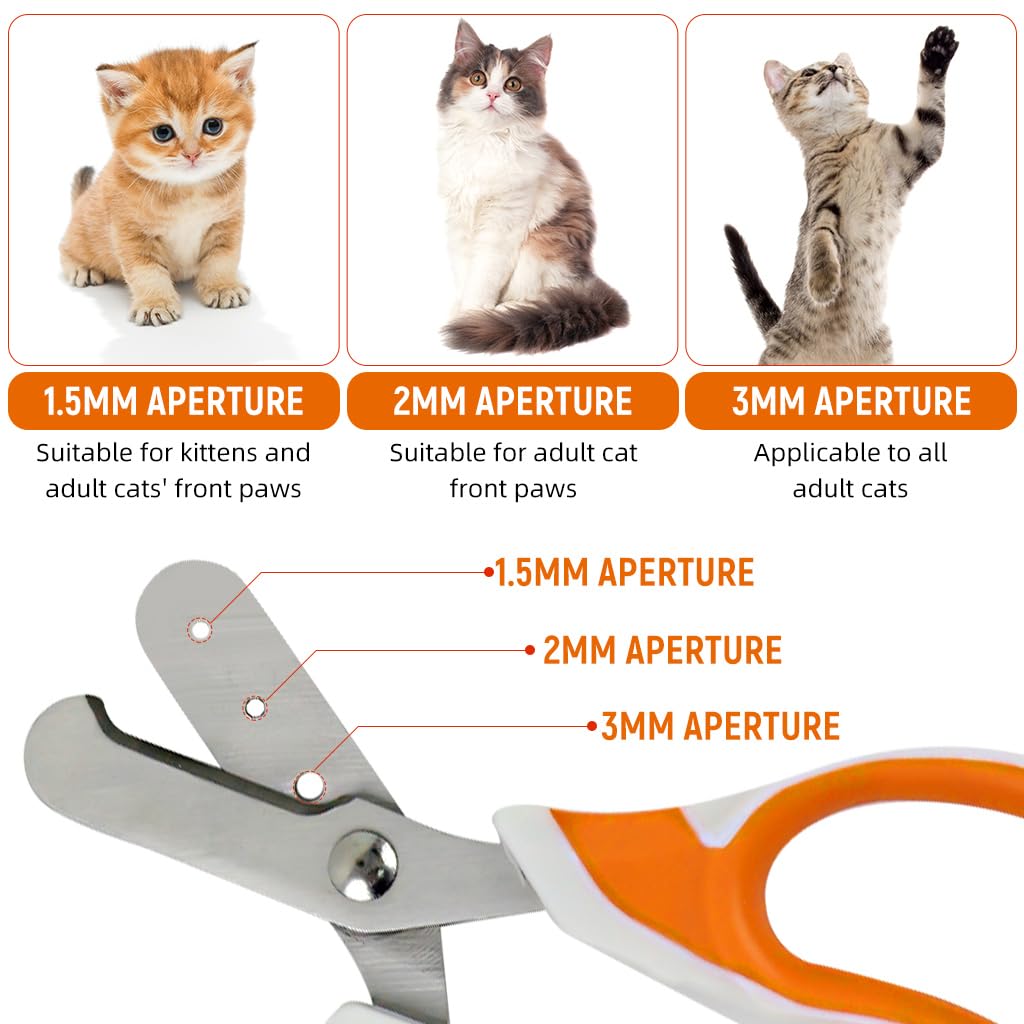 1.5MM APERTURE
Suitable for kittens and adult cats' front paws

2MM APERTURE
Suitable for adult cat front paws

3MM APERTURE
Applicable to all adult cats

1.5MM APERTURE
2MM APERTURE
3MM APERTURE