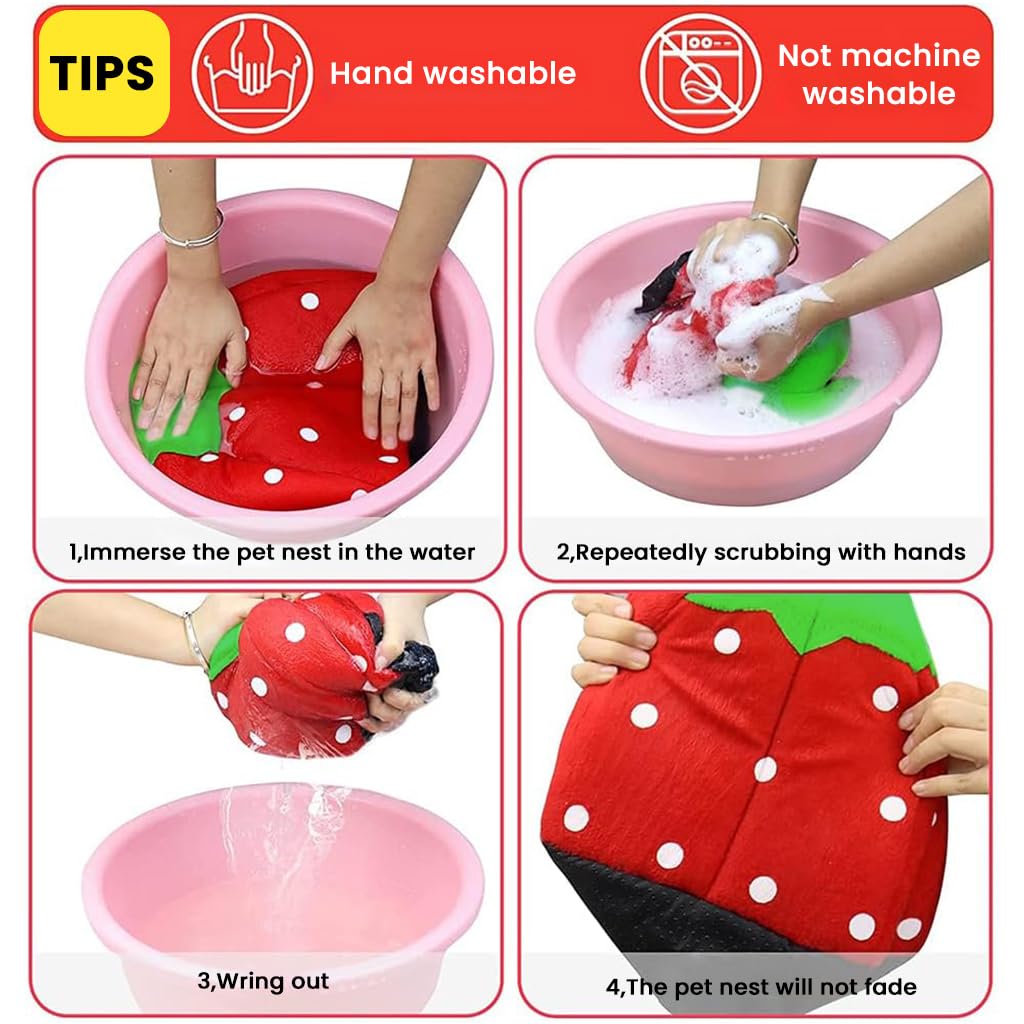 TIPS

Hand washable

Not machine washable

1,Immerse the pet nest in the water

2,Repeatedly scrubbing with hands

3,Wring out

4,The pet nest will not fade