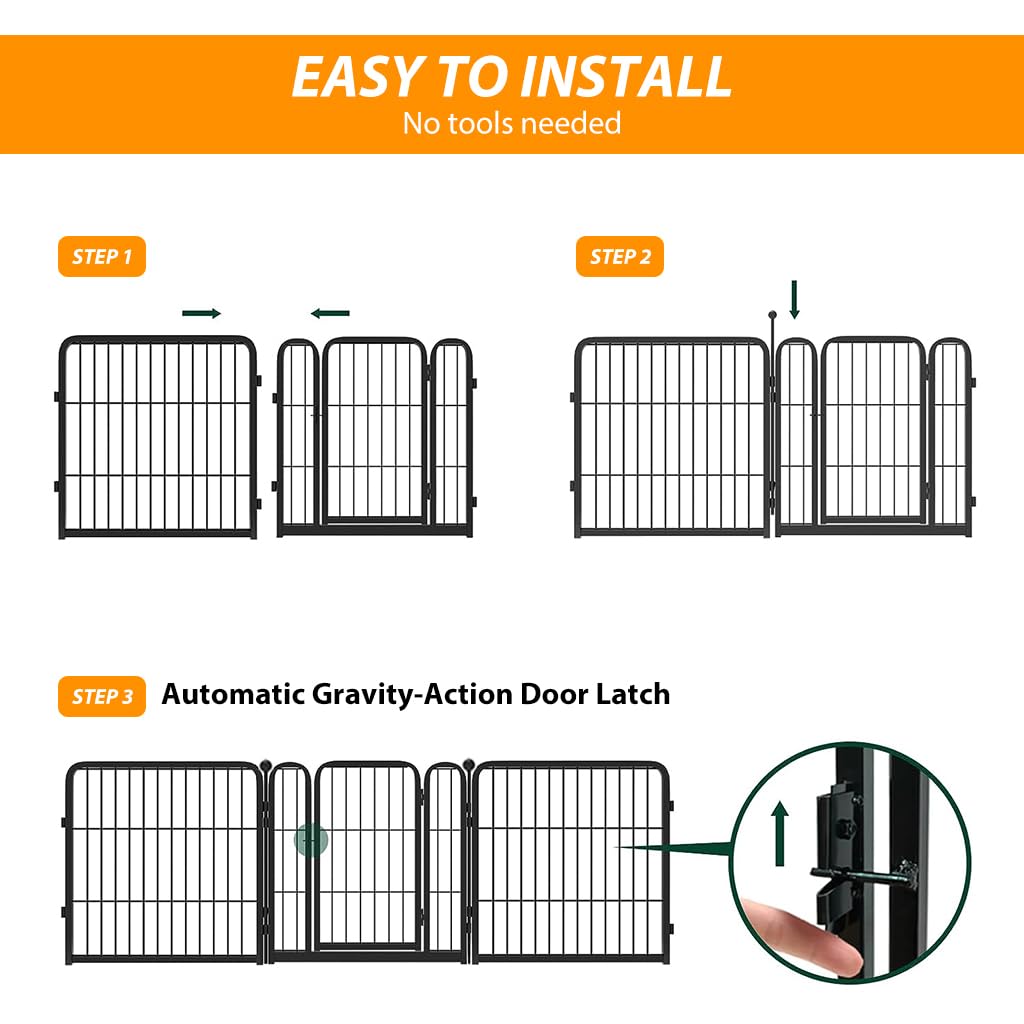 EASY TO INSTALL
No tools needed

STEP 1

STEP 2

STEP 3 Automatic Gravity-Action Door Latch