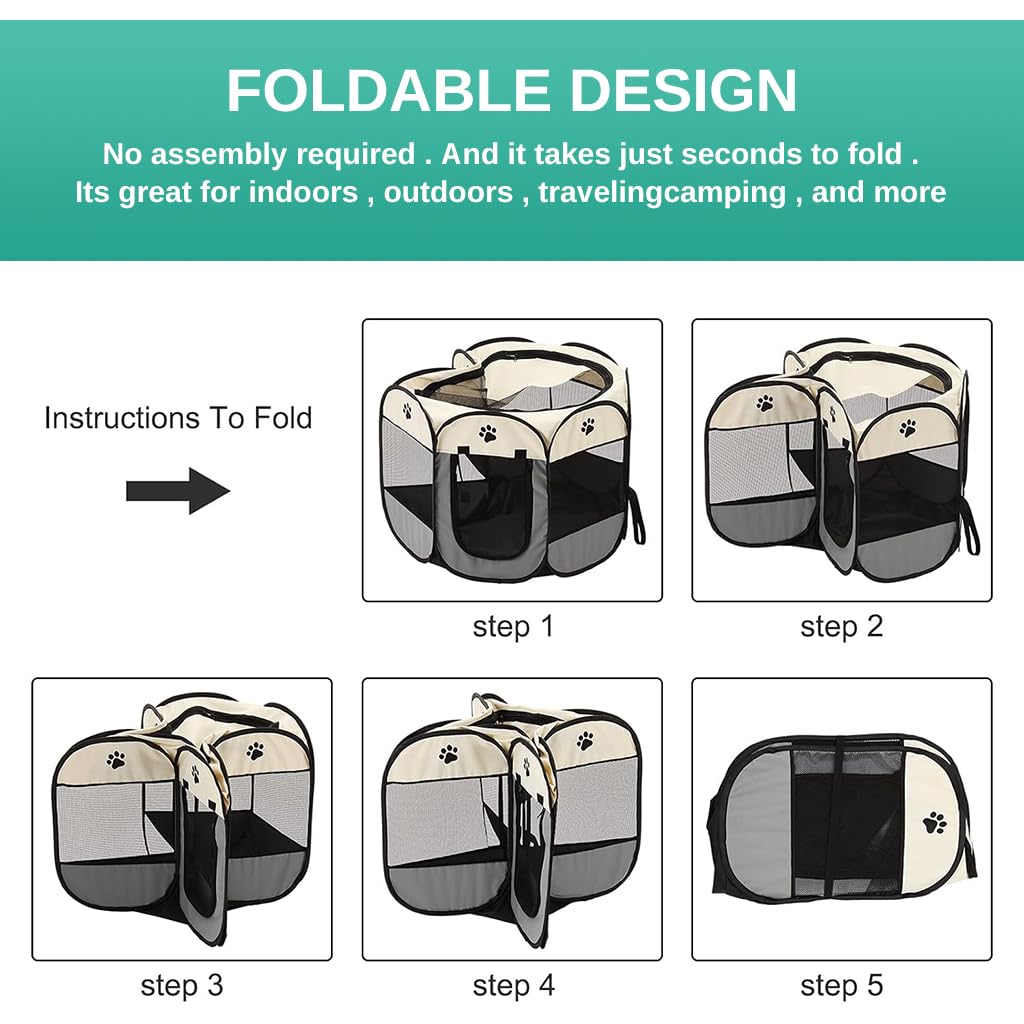 FOLDABLE DESIGN

No assembly required . And it takes just seconds to fold . Its great for indoors , outdoors , travelingcamping , and more

Instructions To Fold

step 1

step 2

step 3

step 4

step 5