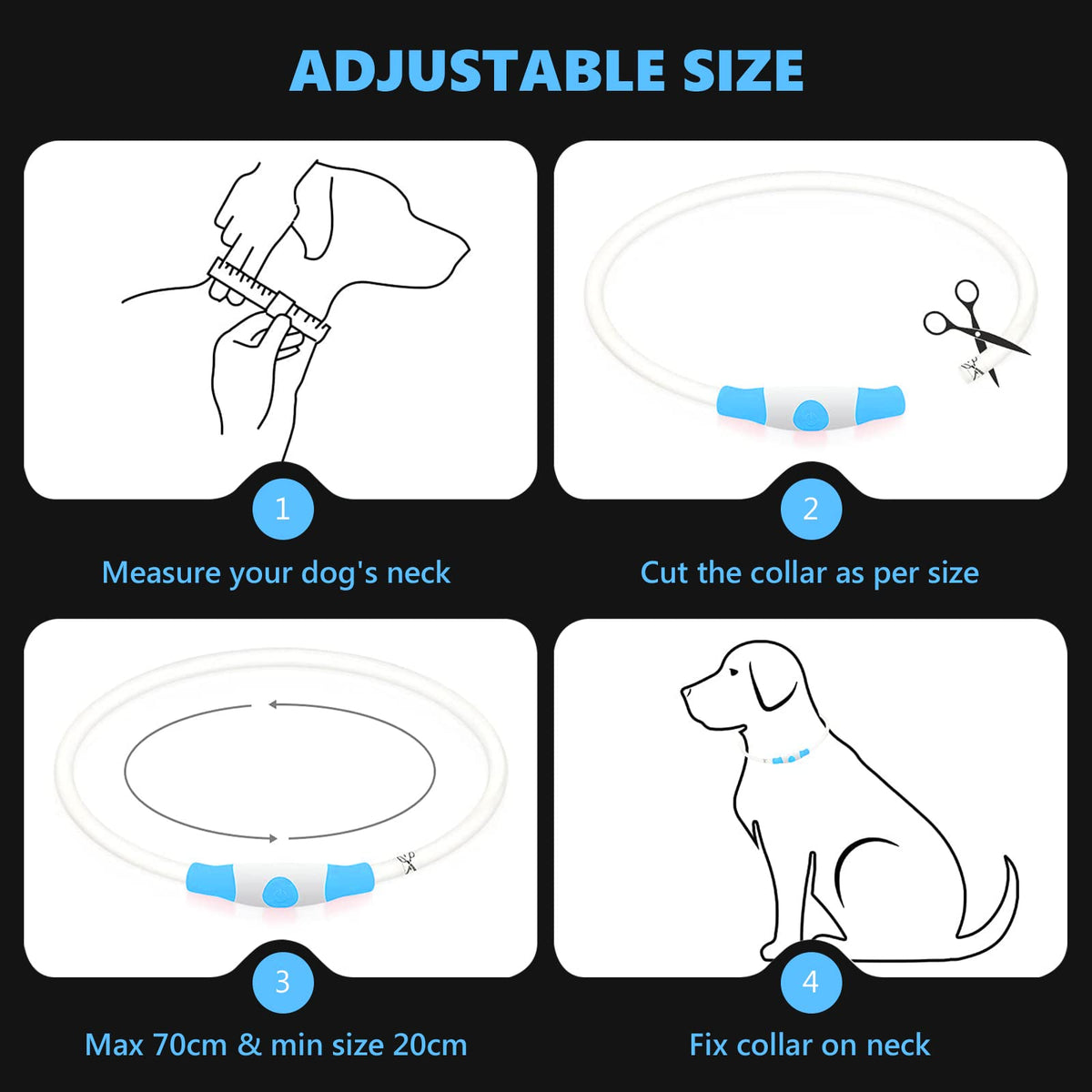 ADJUSTABLE SIZE

1

Measure your dog's neck

2

Cut the collar as per size

3

Max 70cm & min size 20cm

4

Fix collar on neck