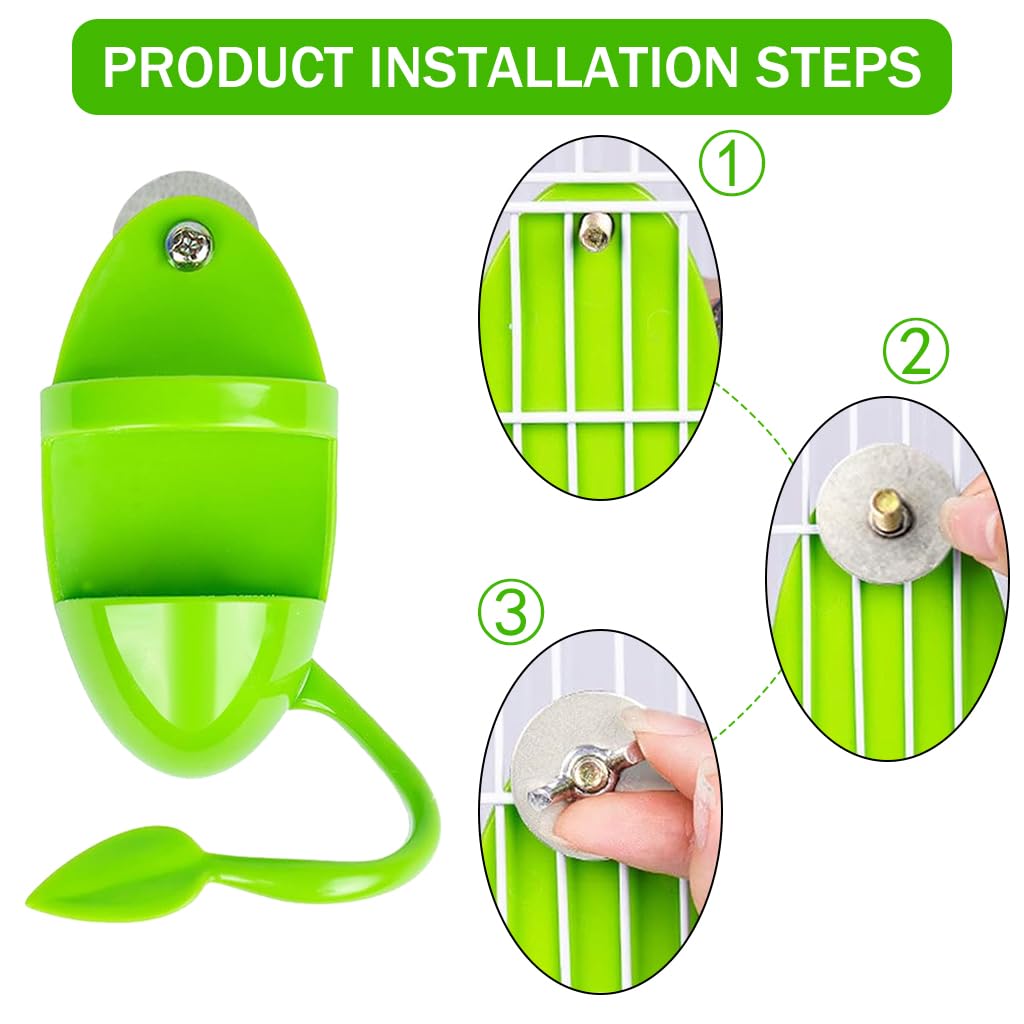 PRODUCT INSTALLATION STEPS

①

②

③