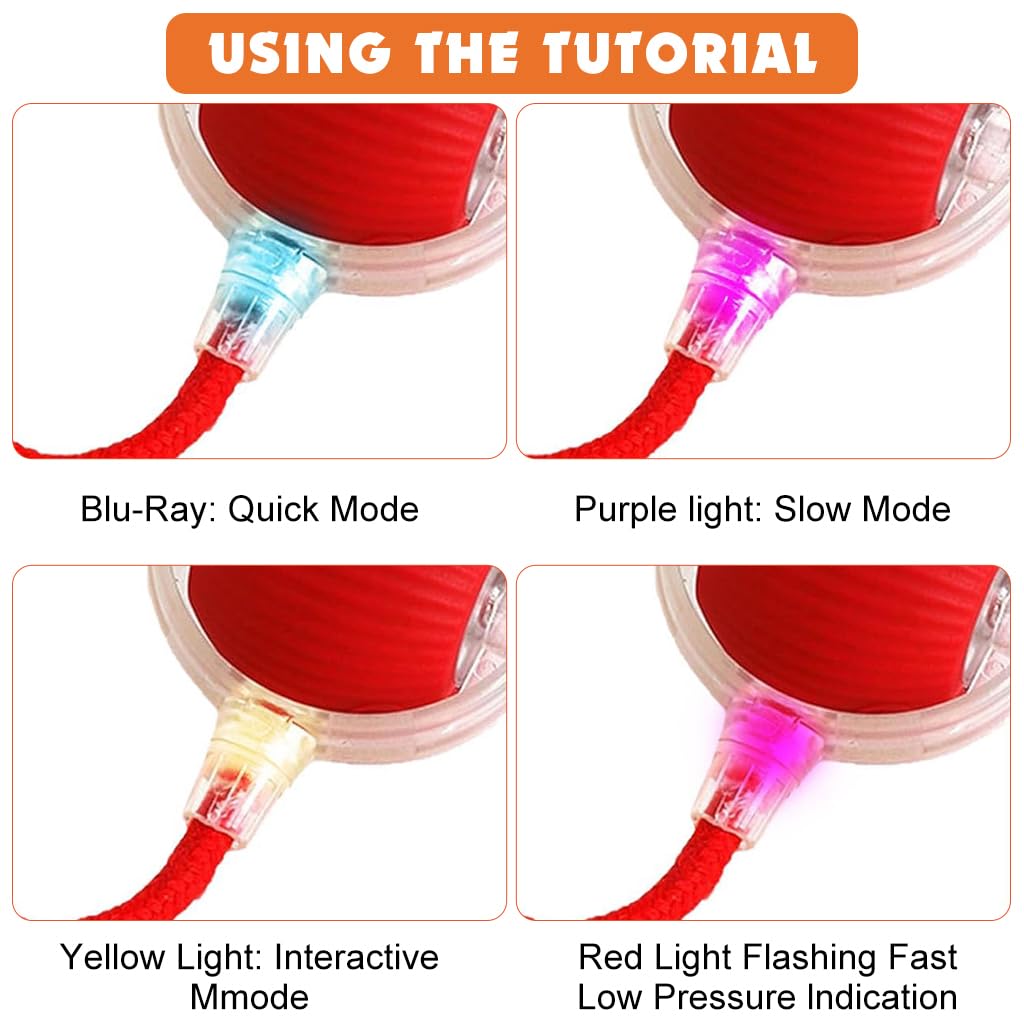 USING THE TUTORIAL

Blu-Ray: Quick Mode

Purple light: Slow Mode

Yellow Light: Interactive Mmode

Red Light Flashing Fast Low Pressure Indication