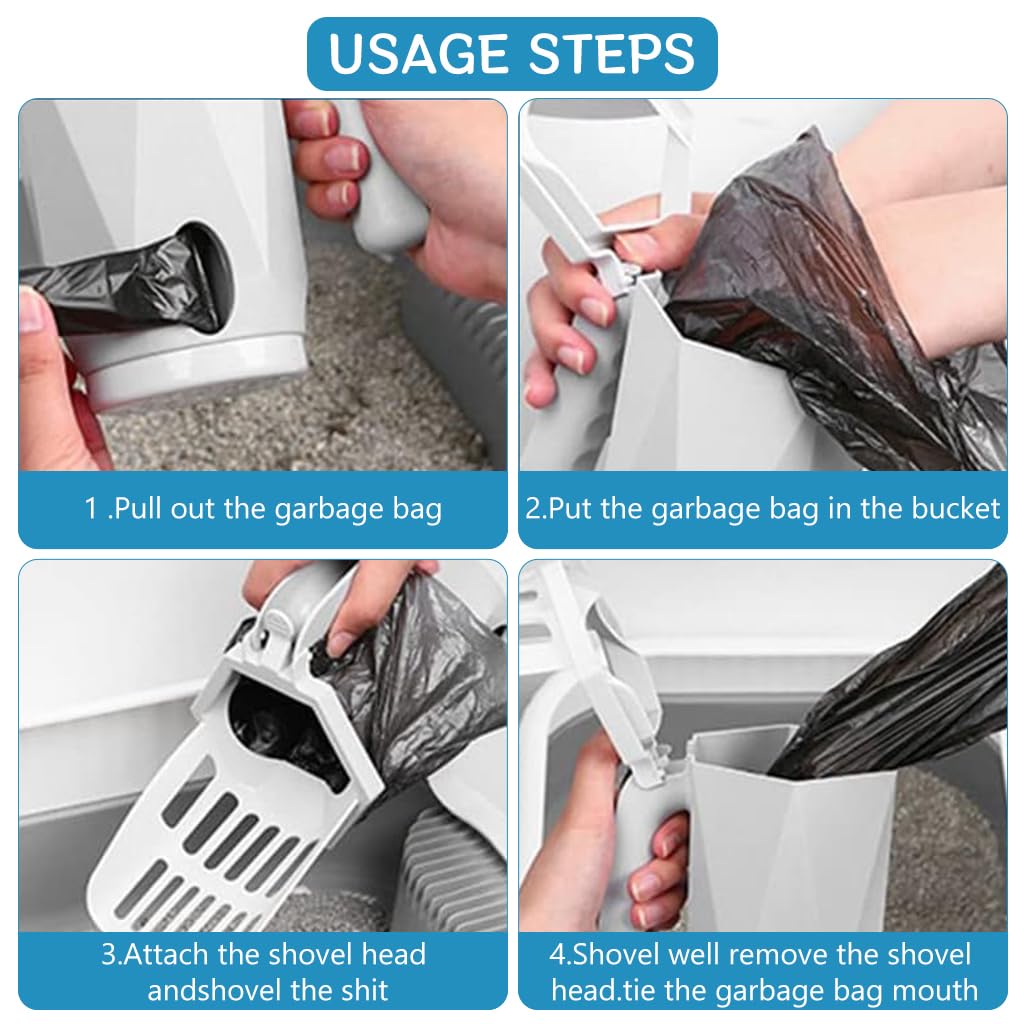 USAGE STEPS

1 .Pull out the garbage bag

2.Put the garbage bag in the bucket

3.Attach the shovel head andshovel the shit

4.Shovel well remove the shovel head.tie the garbage bag mouth