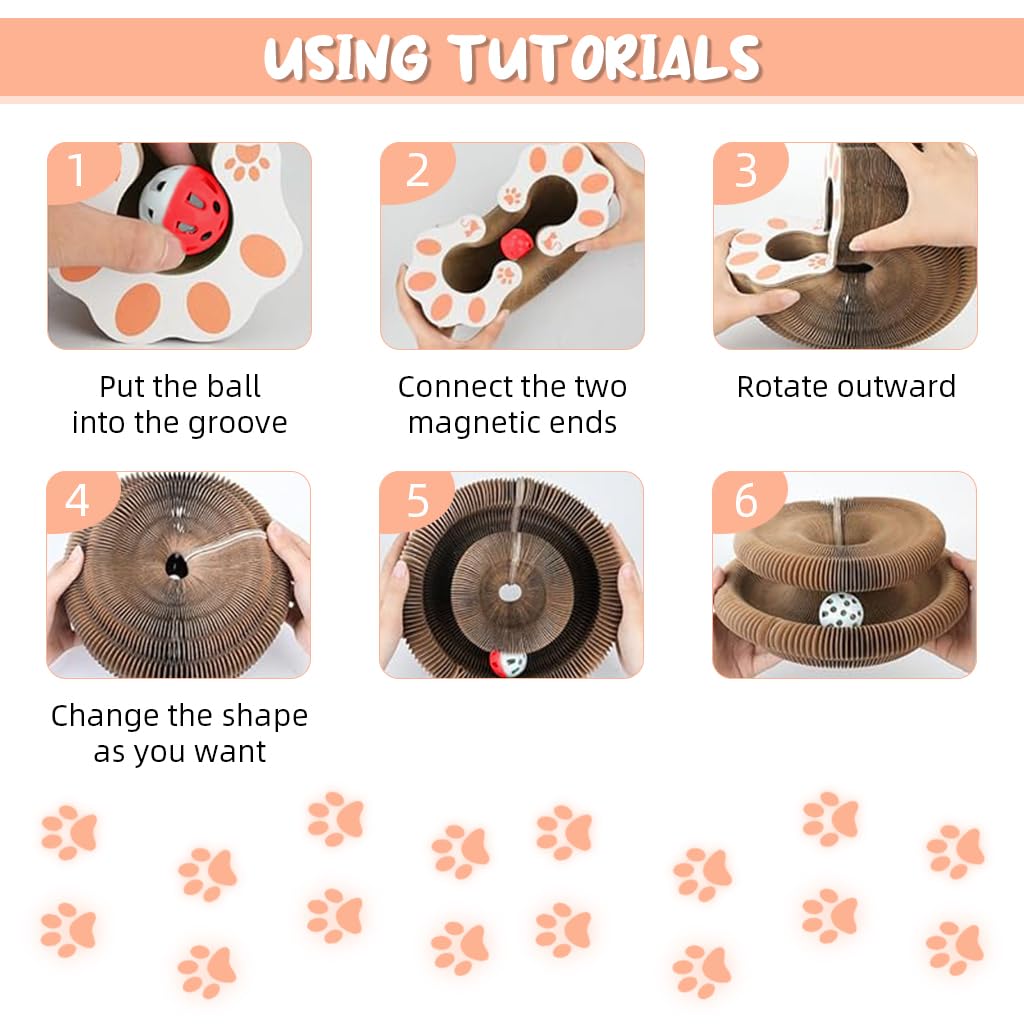 USING TUTORIALS

1

Put the ball into the groove

2

Connect the two magnetic ends

3

Rotate outward

4

Change the shape as you want

5

6