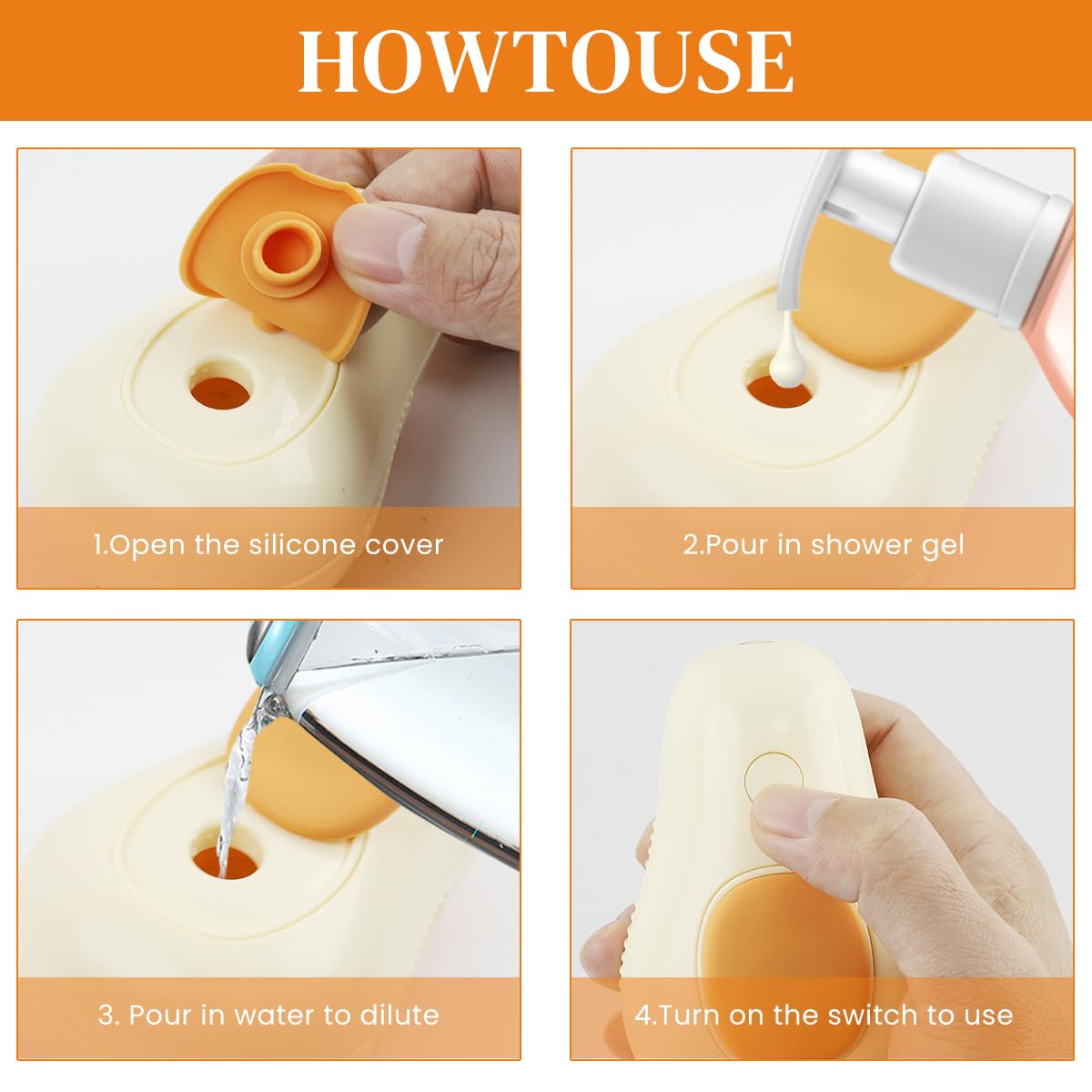 HOWTOUSE

1.Open the silicone cover

2.Pour in shower gel

3. Pour in water to dilute

4.Turn on the switch to use