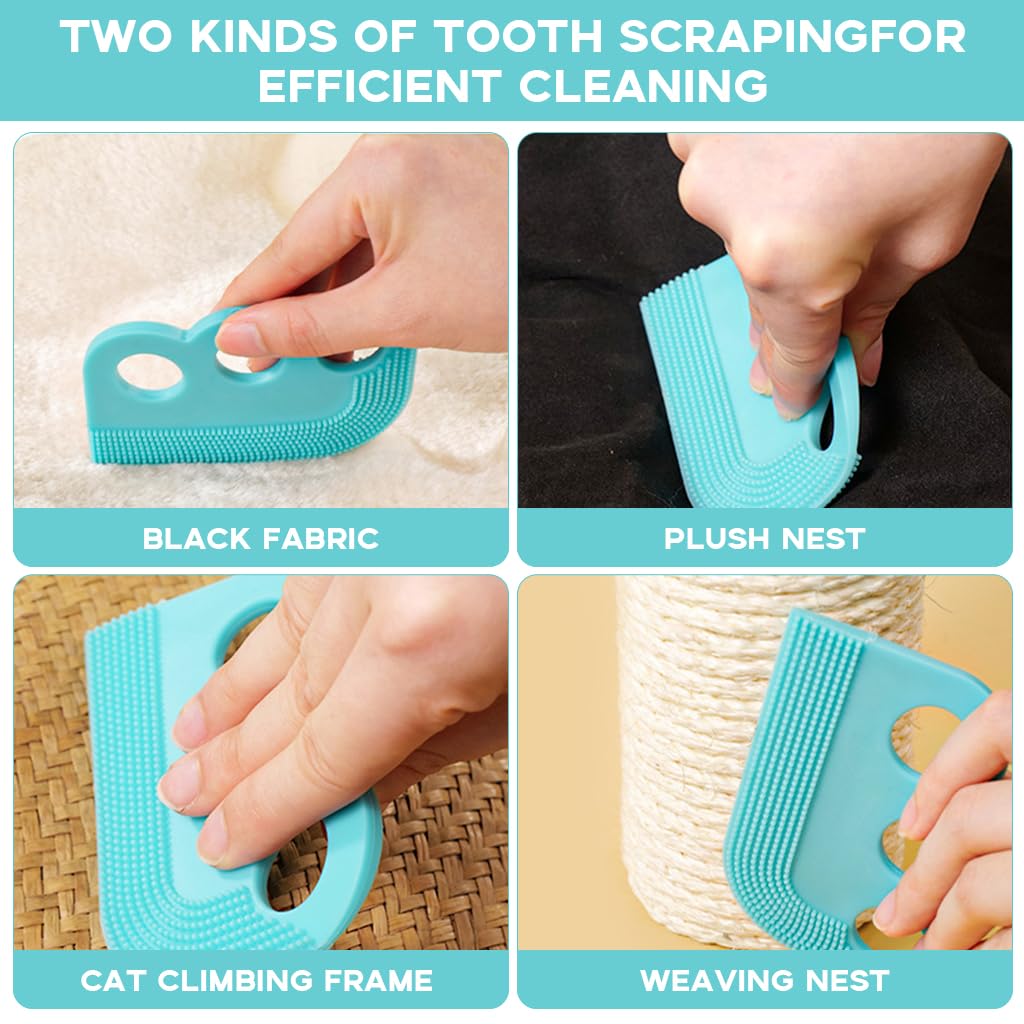 TWO KINDS OF TOOTH SCRAPINGFOR EFFICIENT CLEANING

BLACK FABRIC

PLUSH NEST

CAT CLIMBING FRAME

WEAVING NEST