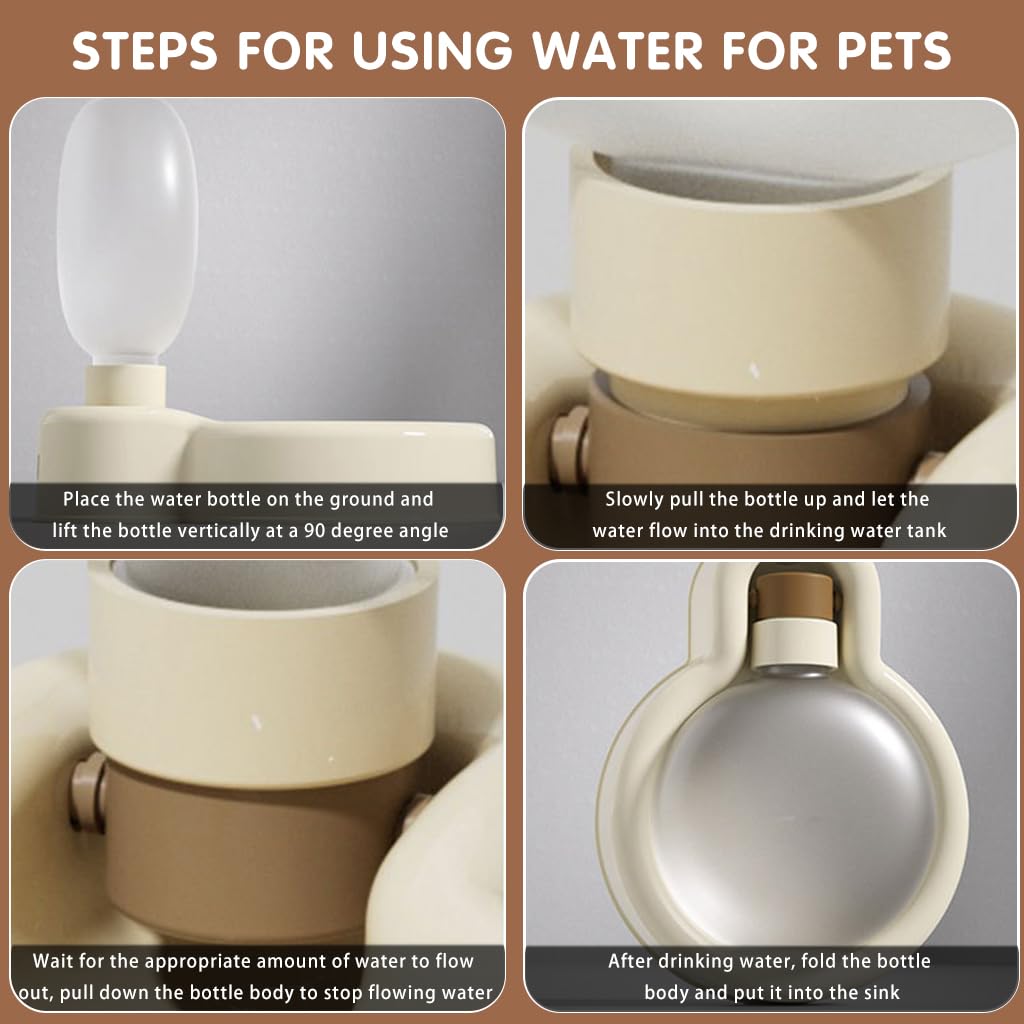 STEPS FOR USING WATER FOR PETS

Place the water bottle on the ground and lift the bottle vertically at a 90 degree angle

Slowly pull the bottle up and let the water flow into the drinking water tank

Wait for the appropriate amount of water to flow out, pull down the bottle body to stop flowing water

After drinking water, fold the bottle body and put it into the sink