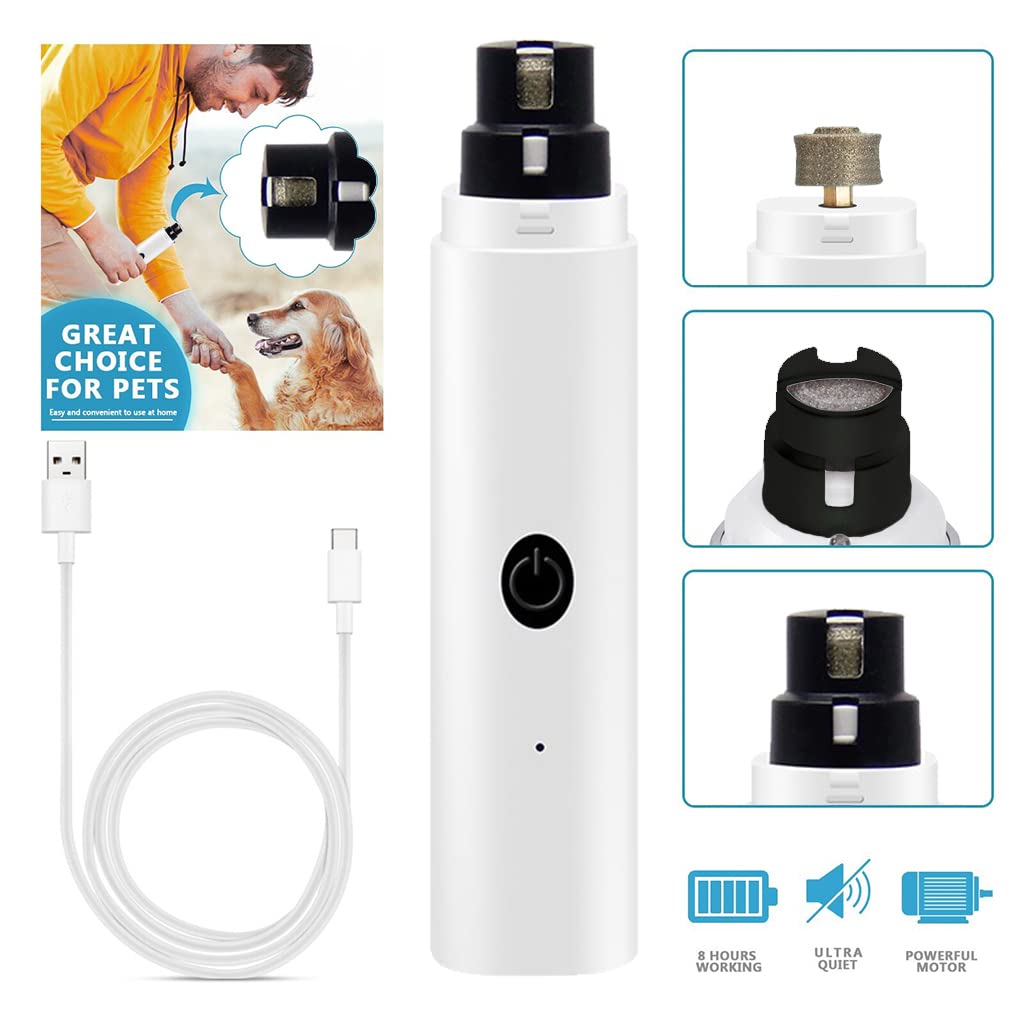 GREAT CHOICE FOR PETS
Easy and convenient to use at home

8 HOURS WORKING

ULTRA QUIET

POWERFUL MOTOR