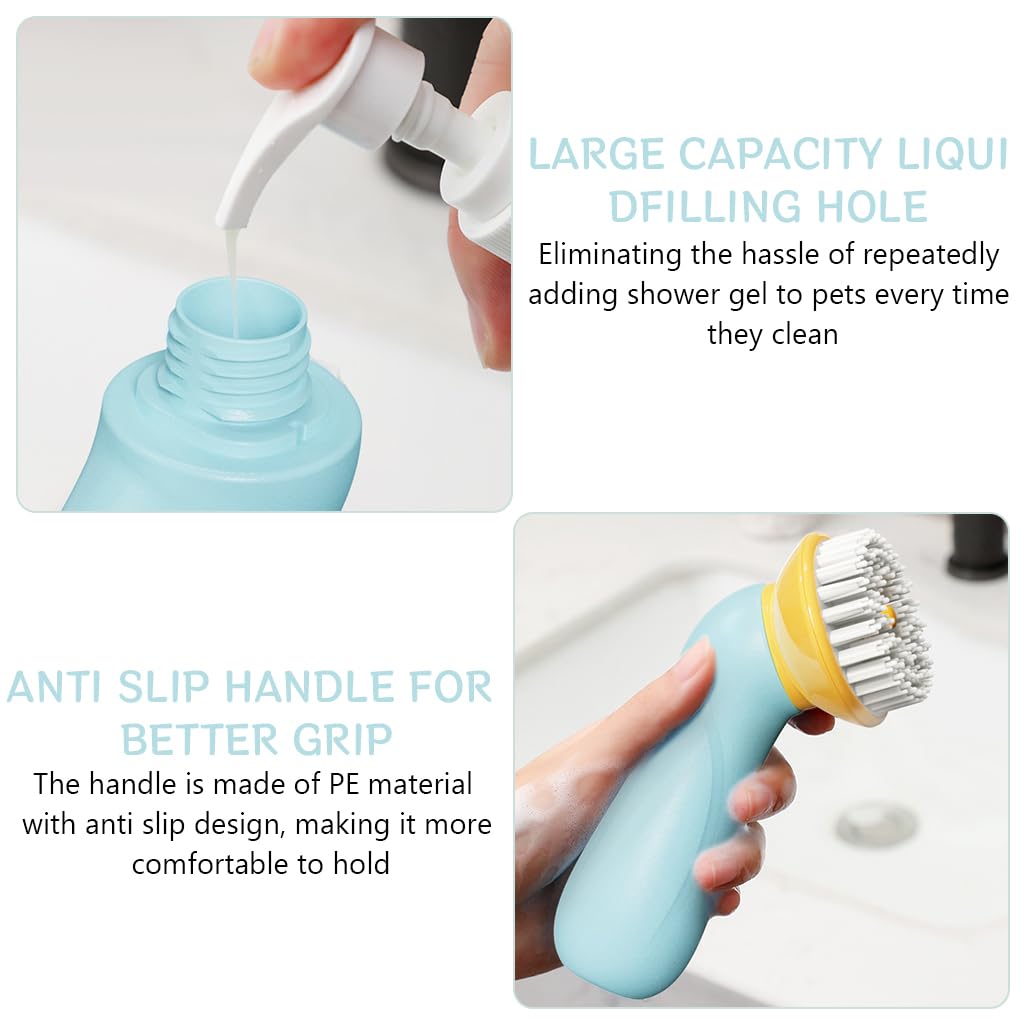 LARGE CAPACITY LIQUI DFILLING HOLE

Eliminating the hassle of repeatedly adding shower gel to pets every time they clean

ANTI SLIP HANDLE FOR BETTER GRIP

The handle is made of PE material with anti slip design, making it more comfortable to hold