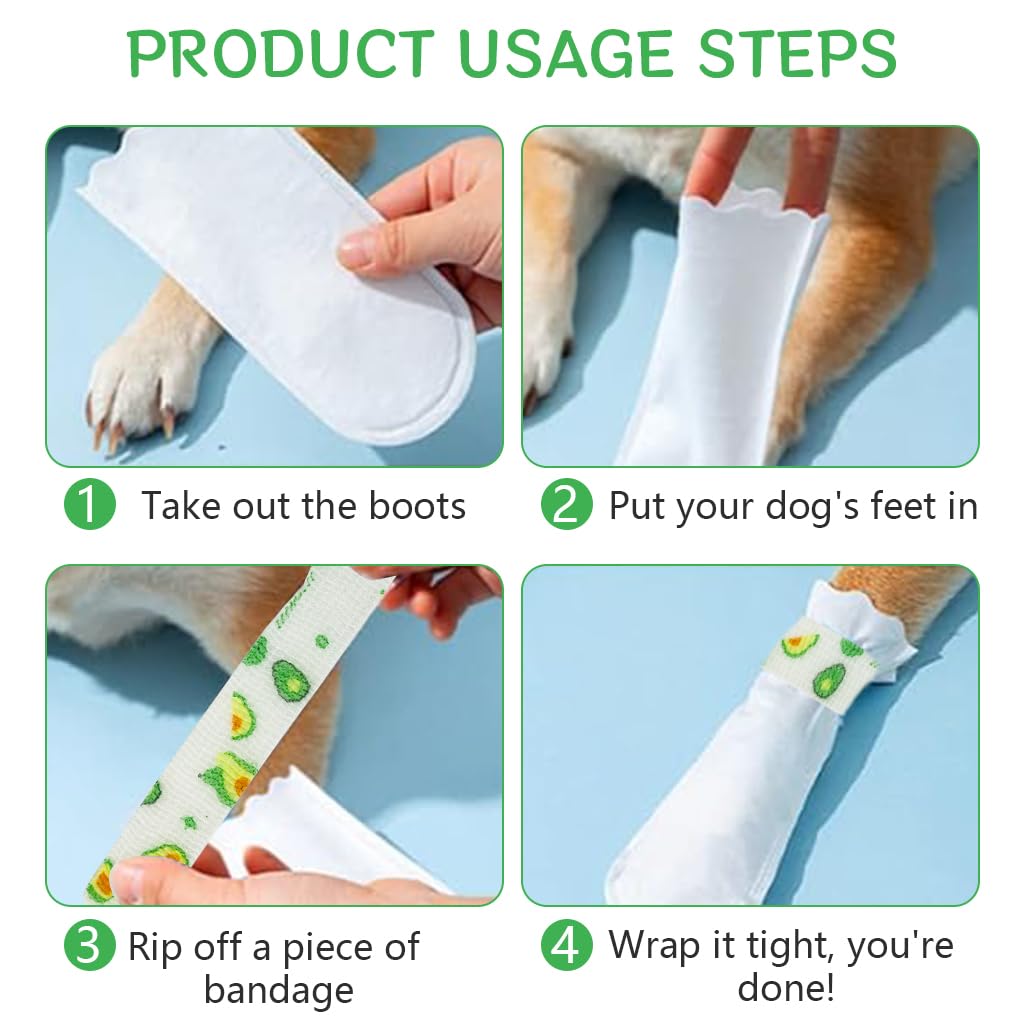 PRODUCT USAGE STEPS

1 Take out the boots

2 Put your dog's feet in

3 Rip off a piece of bandage

4 Wrap it tight, you're done!