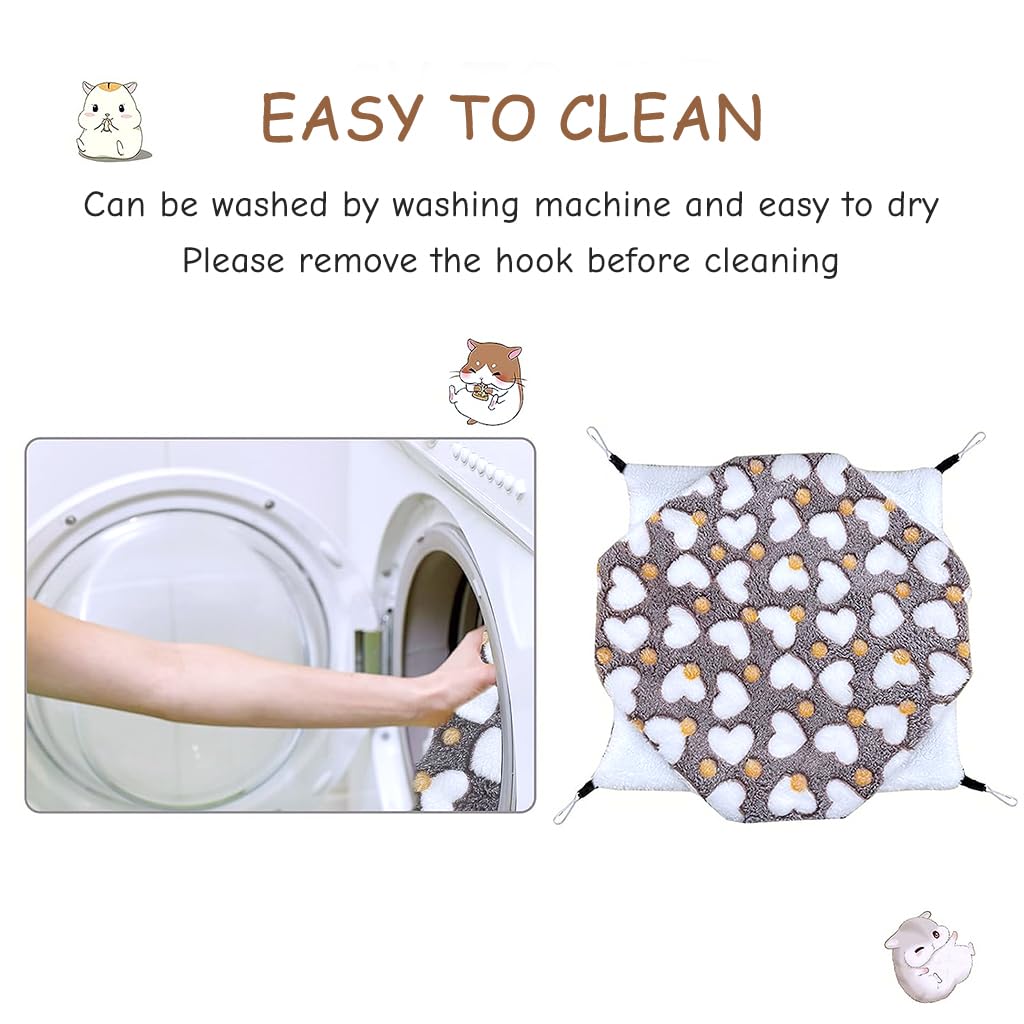 EASY TO CLEAN

Can be washed by washing machine and easy to dry
Please remove the hook before cleaning