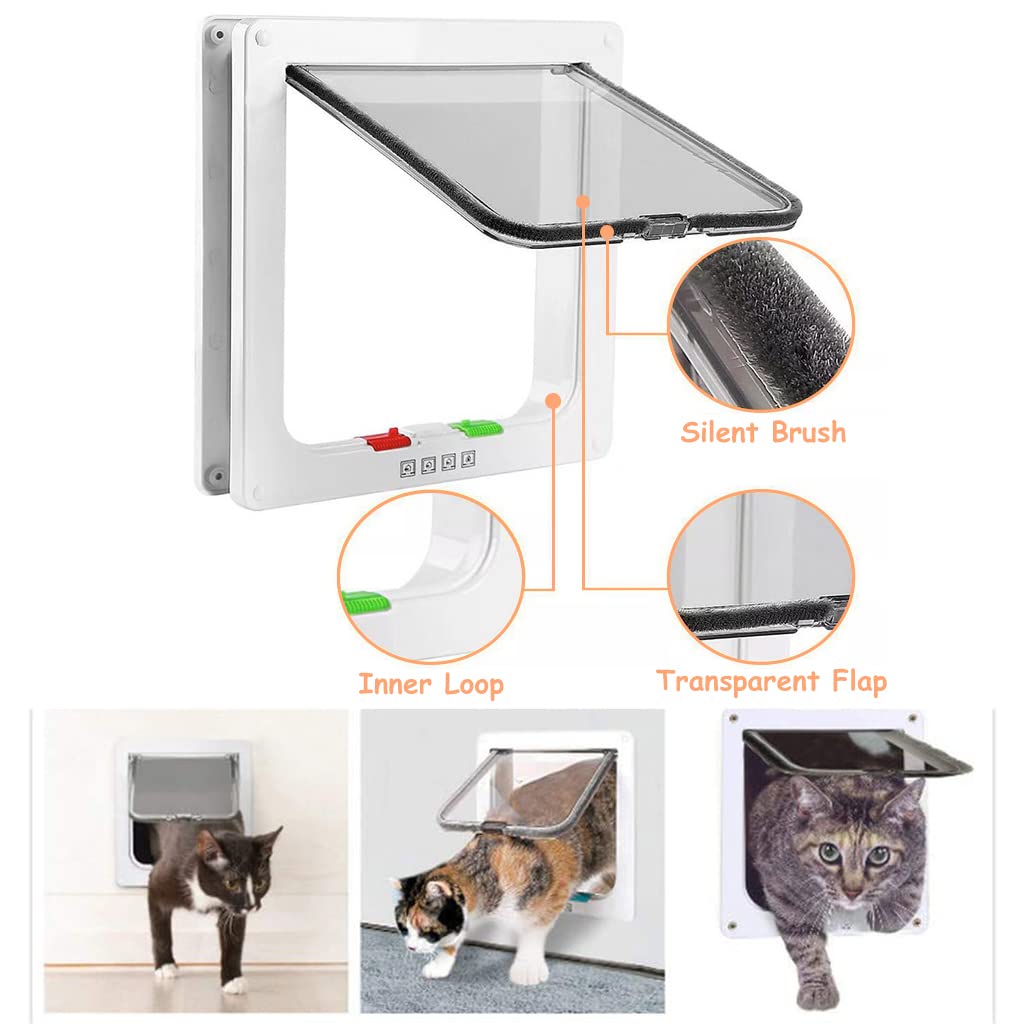 Silent Brush

Inner Loop

Transparent Flap