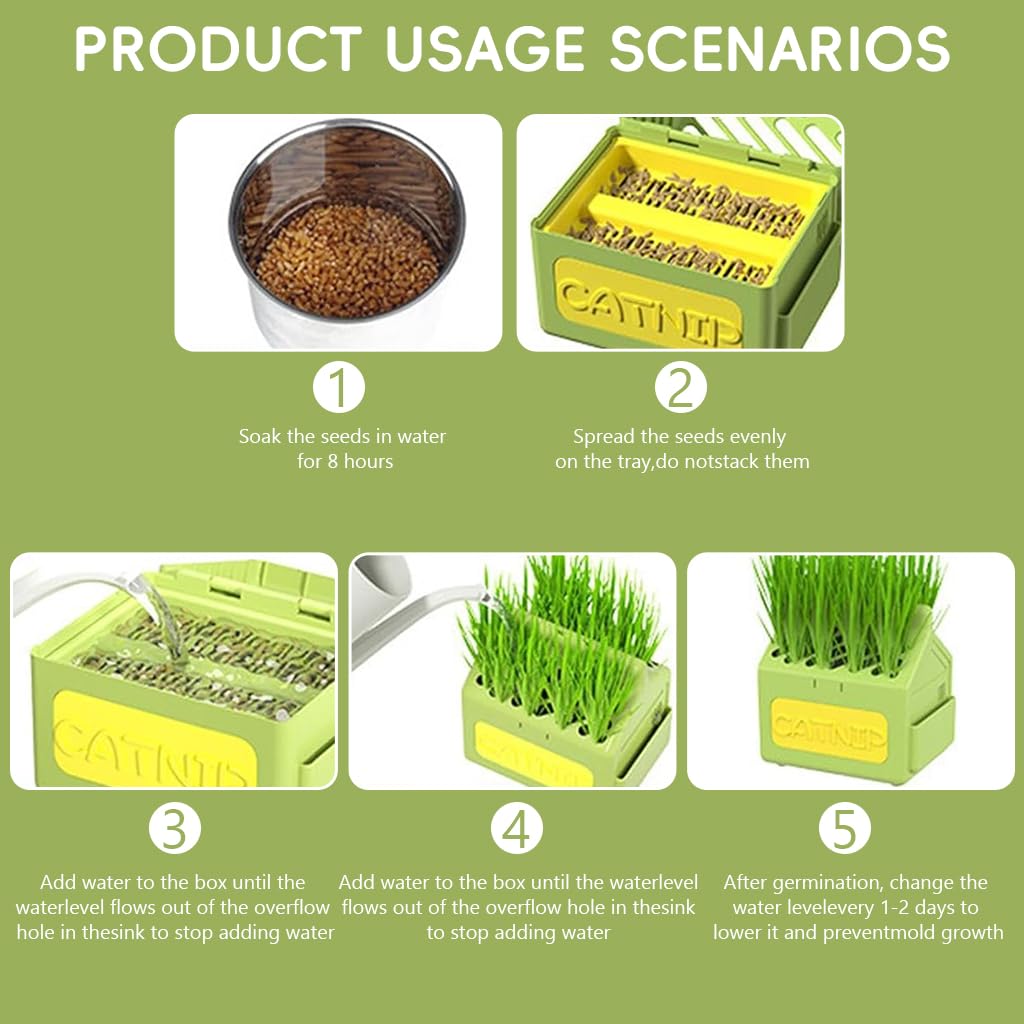 PRODUCT USAGE SCENARIOS

CATNIP

1

Soak the seeds in water for 8 hours

2

Spread the seeds evenly on the tray,do notstack them

CATNIP

CATNIP

CATNIP

3

Add water to the box until the waterlevel flows out of the overflow hole in thesink to stop adding water

4

Add water to the box until the waterlevel flows out of the overflow hole in thesink to stop adding water

5

After germination, change the water levelevery 1-2 days to lower it and preventmold growth