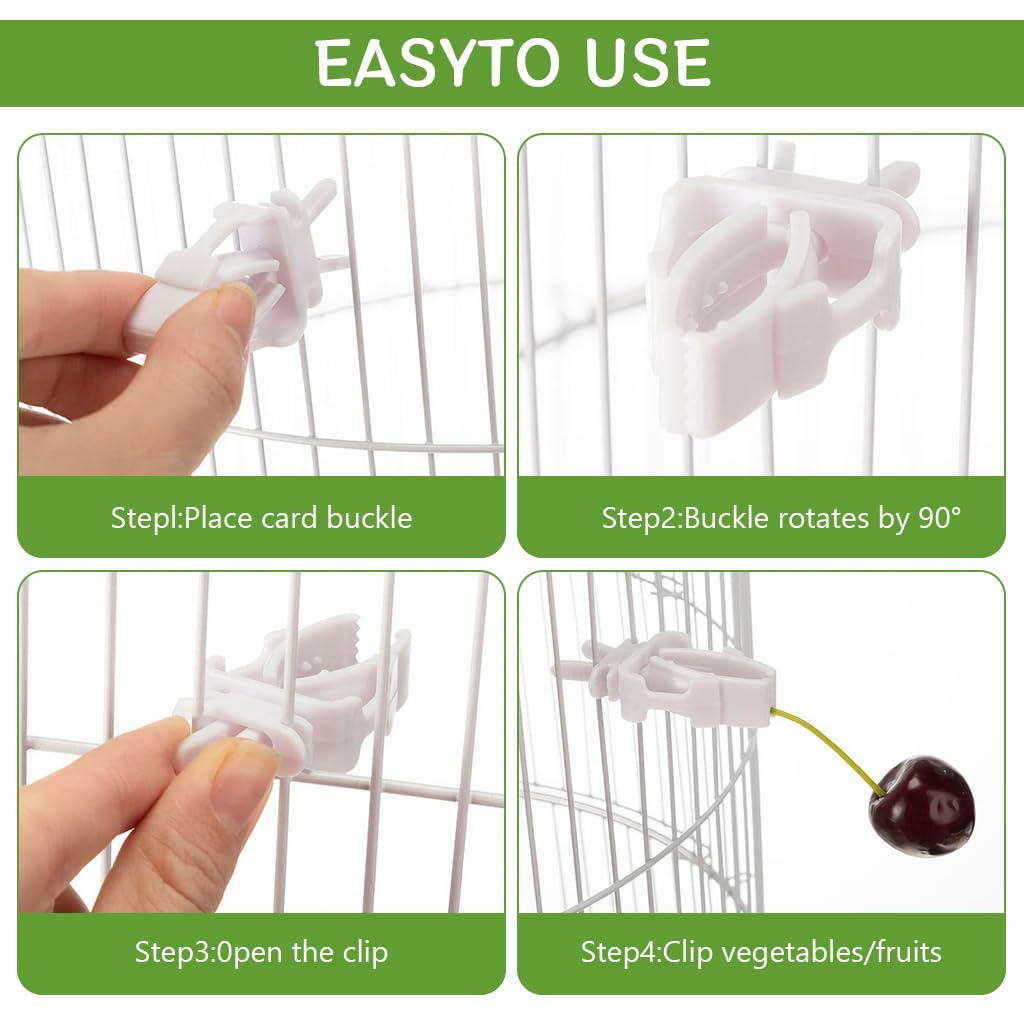 EASYTO USE

Stepl:Place card buckle

Step2:Buckle rotates by 90°

Step3:0pen the clip

Step4:Clip vegetables/fruits