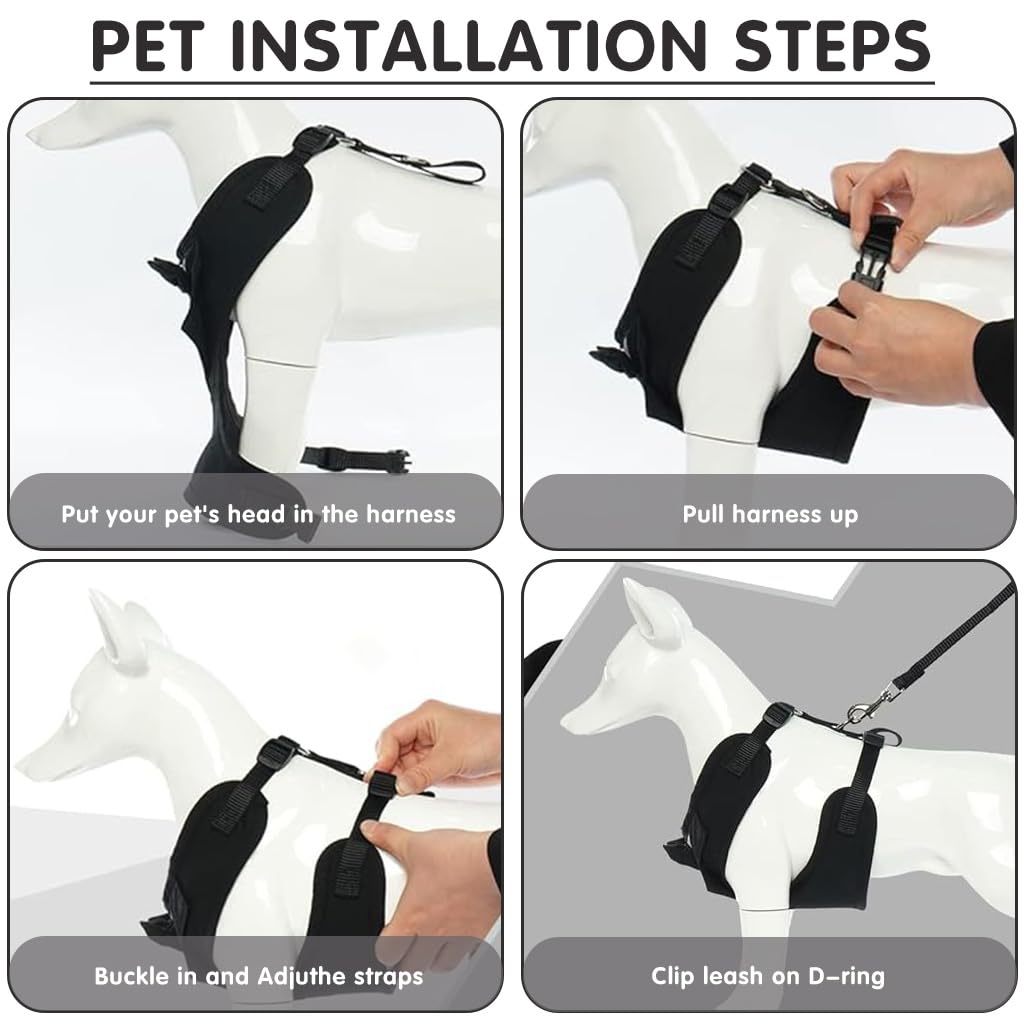 PET INSTALLATION STEPS

Put your pet's head in the harness

Pull harness up

Buckle in and Adjuthe straps

Clip leash on D-ring