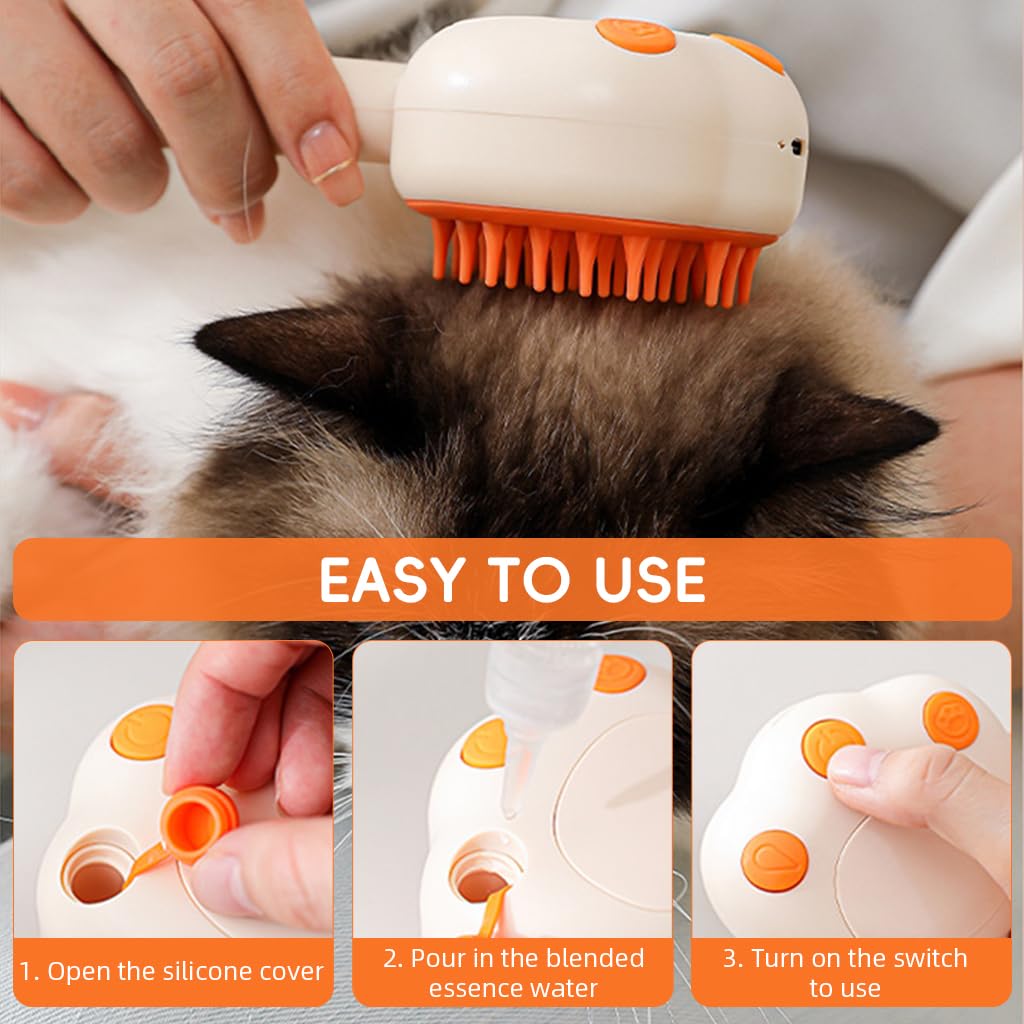 EASY TO USE

1. Open the silicone cover

2. Pour in the blended essence water

3. Turn on the switch to use