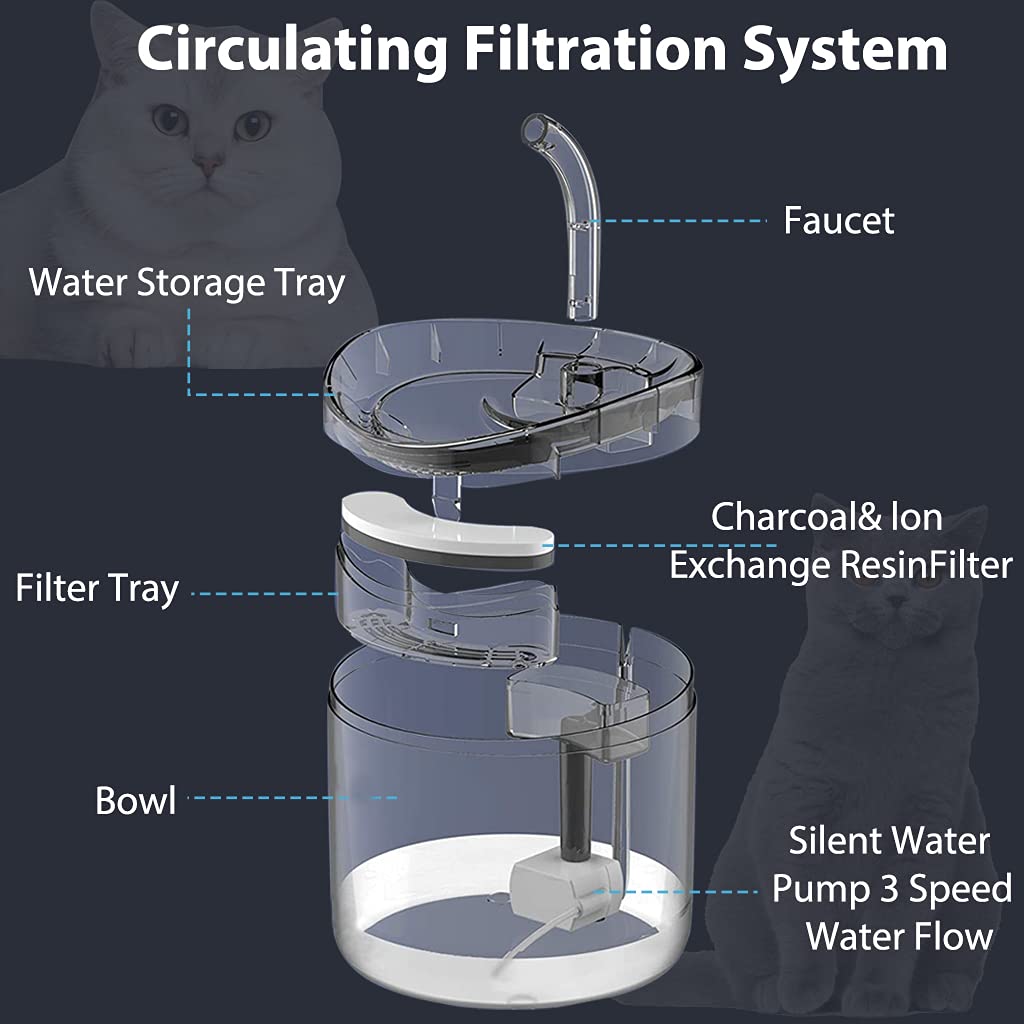 Circulating Filtration System

Faucet

Water Storage Tray

Charcoal& Ion Exchange ResinFilter

Filter Tray

Bowl

Silent Water Pump 3 Speed Water Flow