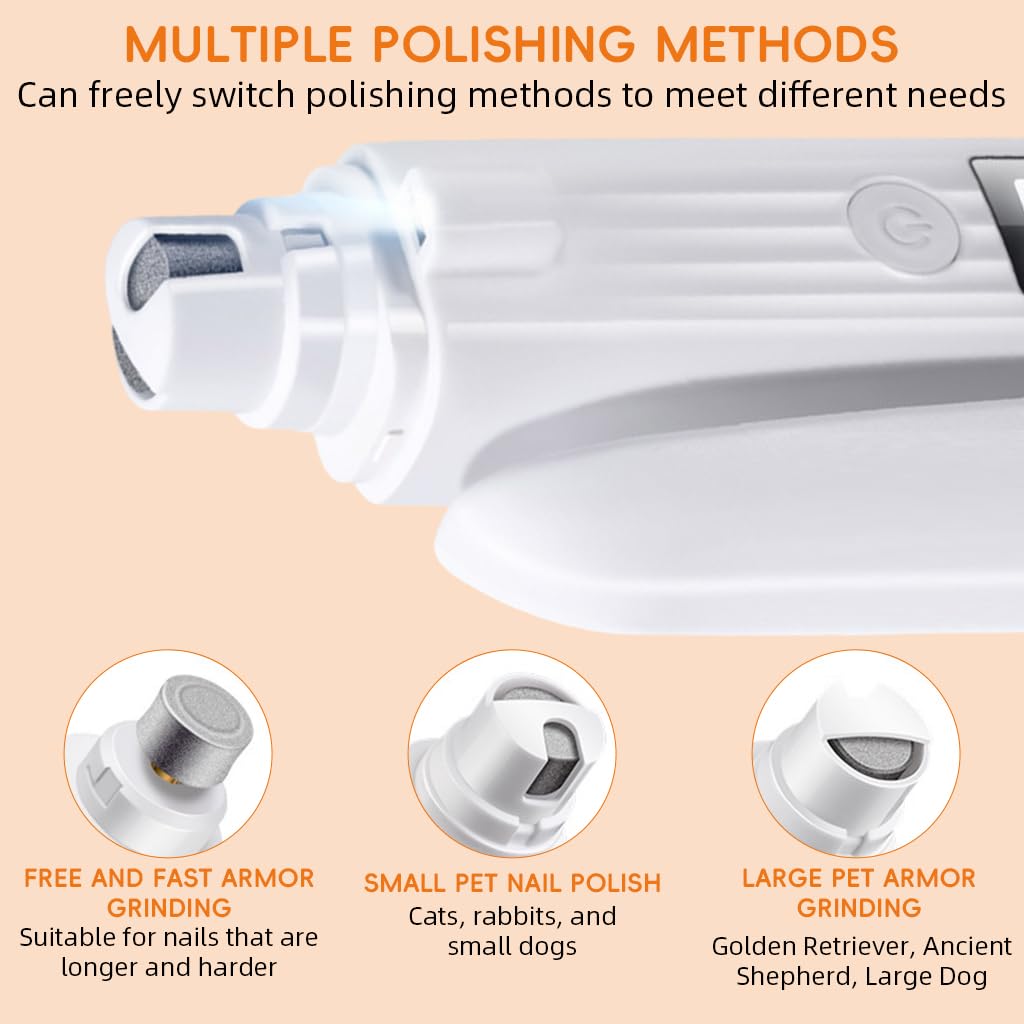 MULTIPLE POLISHING METHODS
Can freely switch polishing methods to meet different needs

FREE AND FAST ARMOR GRINDING
Suitable for nails that are longer and harder

SMALL PET NAIL POLISH
Cats, rabbits, and small dogs

LARGE PET ARMOR GRINDING
Golden Retriever, Ancient Shepherd, Large Dog