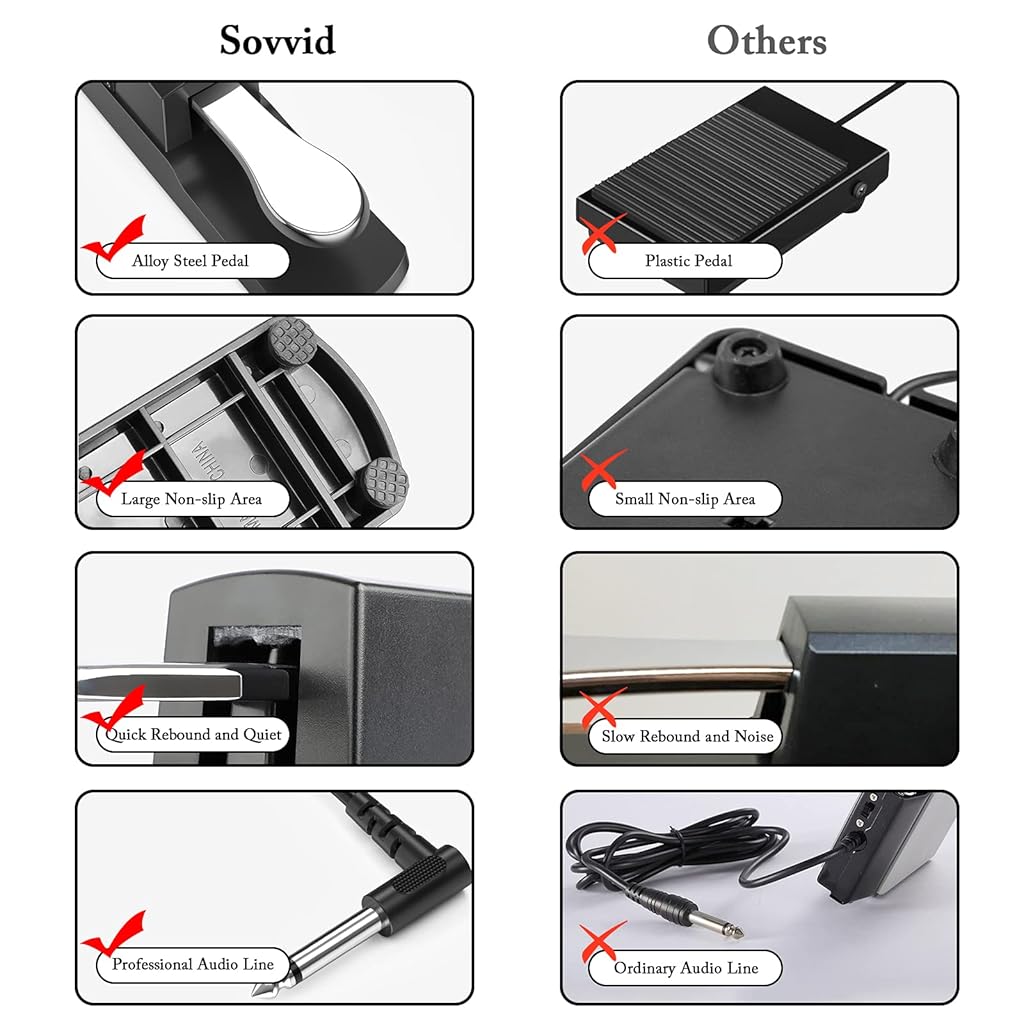 Sovvid

Alloy Steel Pedal

CHINA

Large Non-slip Area

Quick Rebound and Quiet

Professional Audio Line

Others

Plastic Pedal

Small Non-slip Area

Slow Rebound and Noise

Ordinary Audio Line