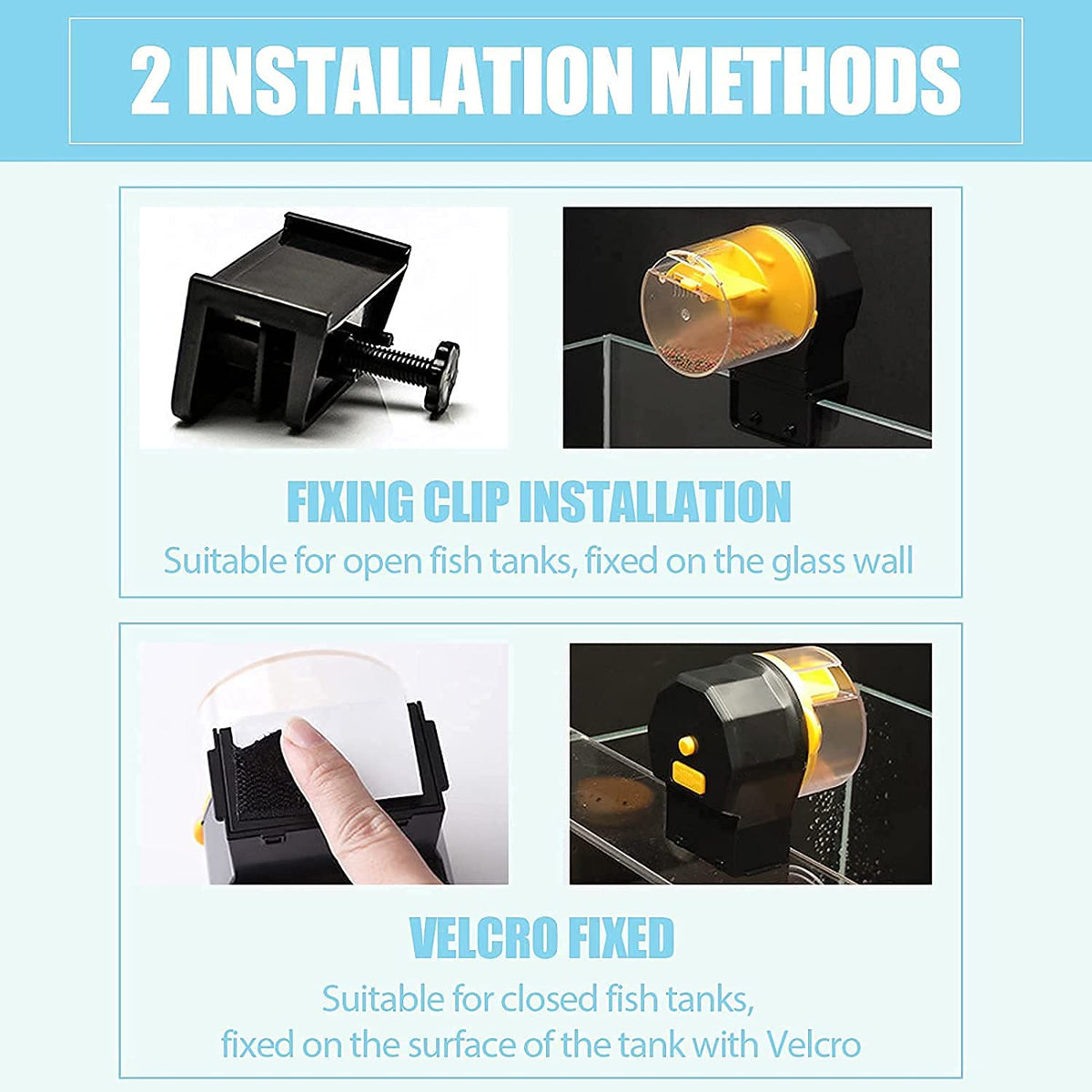 2 INSTALLATION METHODS

FIXING CLIP INSTALLATION

Suitable for open fish tanks, fixed on the glass wall

VELCRO FIXED

Suitable for closed fish tanks, fixed on the surface of the tank with Velcro