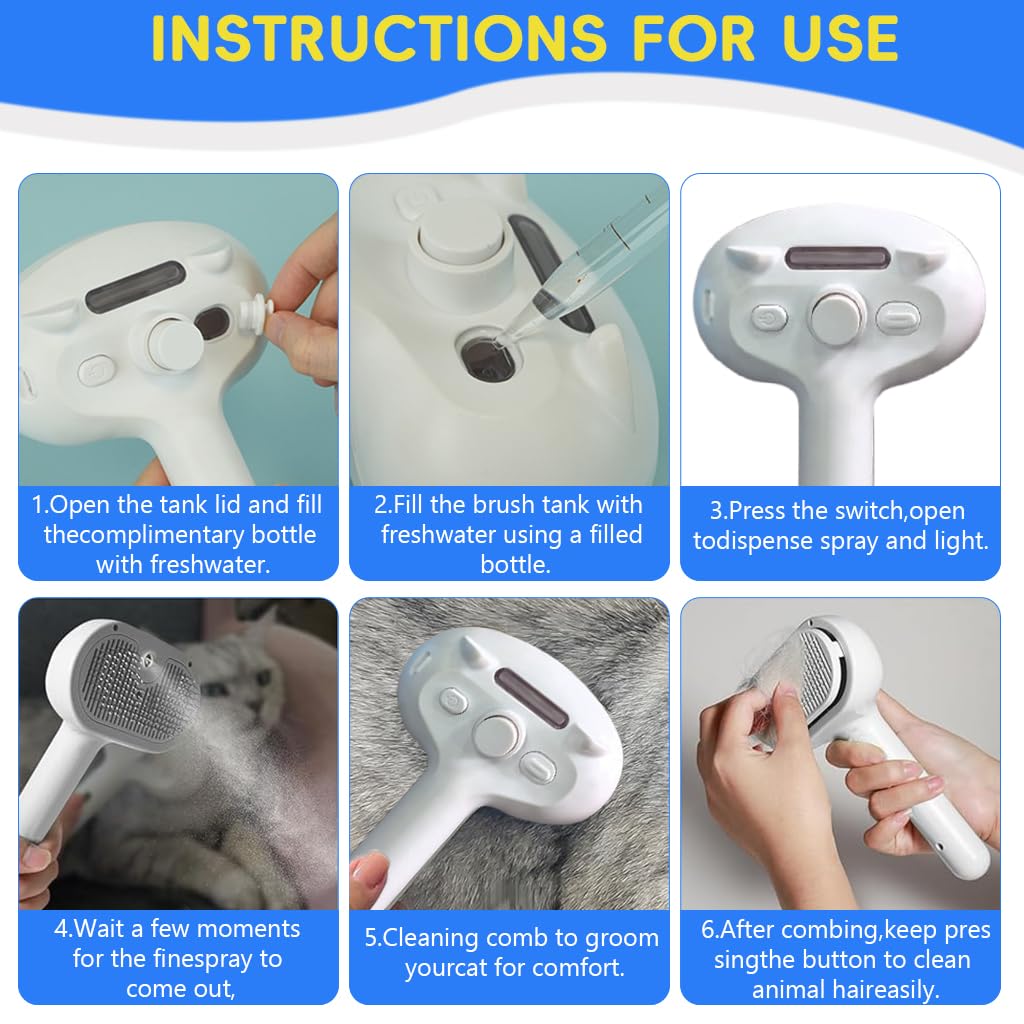 INSTRUCTIONS FOR USE

1.Open the tank lid and fill thecomplimentary bottle with freshwater.

2.Fill the brush tank with freshwater using a filled bottle.

3.Press the switch,open todispense spray and light.

4.Wait a few moments for the finespray to come out,

5.Cleaning comb to groom yourcat for comfort.

6.After combing,keep pres singthe button to clean animal haireasily.