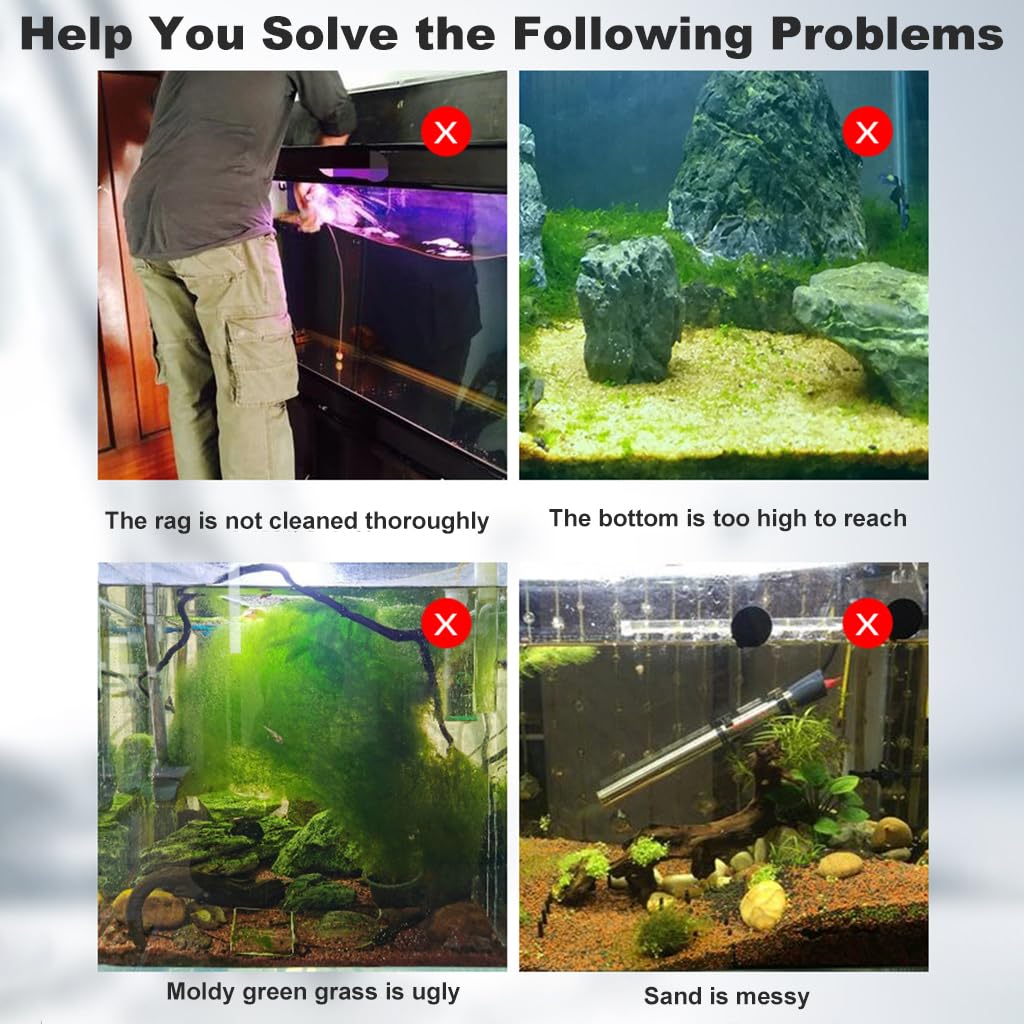 Help You Solve the Following Problems

The rag is not cleaned thoroughly

The bottom is too high to reach

Moldy green grass is ugly

Sand is messy