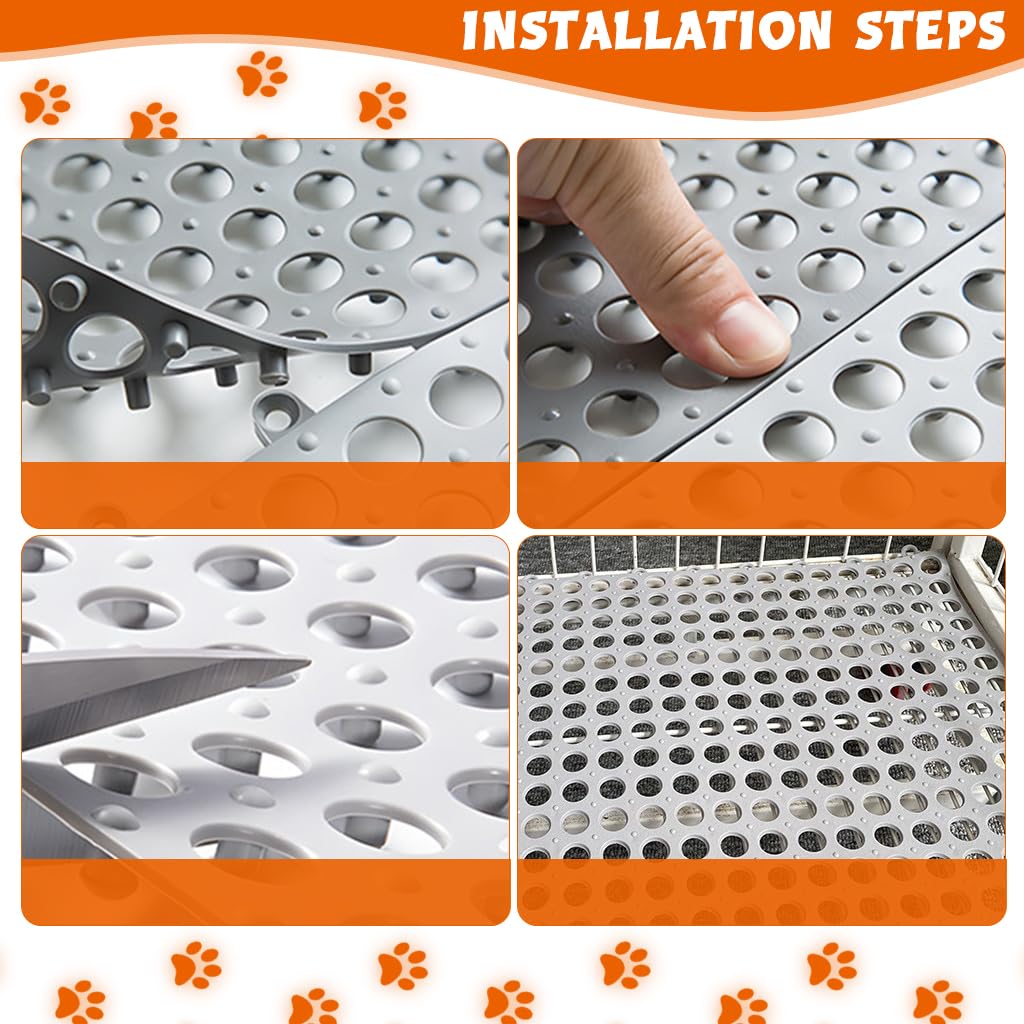 INSTALLATION STEPS