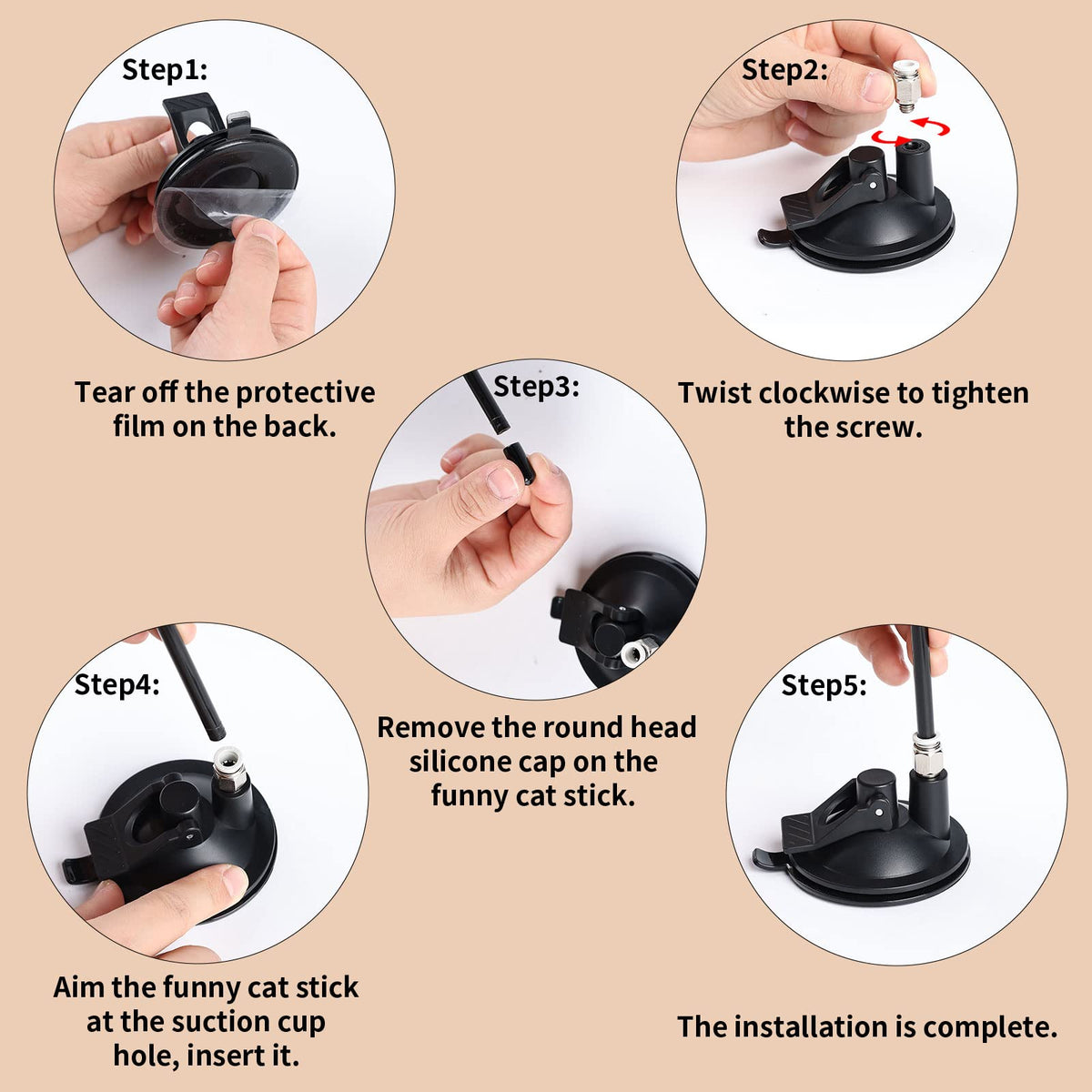 Step1:

Tear off the protective film on the back.

Step2:

Twist clockwise to tighten the screw.

Step3:

Remove the round head silicone cap on the funny cat stick.

Step4:

Aim the funny cat stick at the suction cup hole, insert it.

Step5:

The installation is complete.