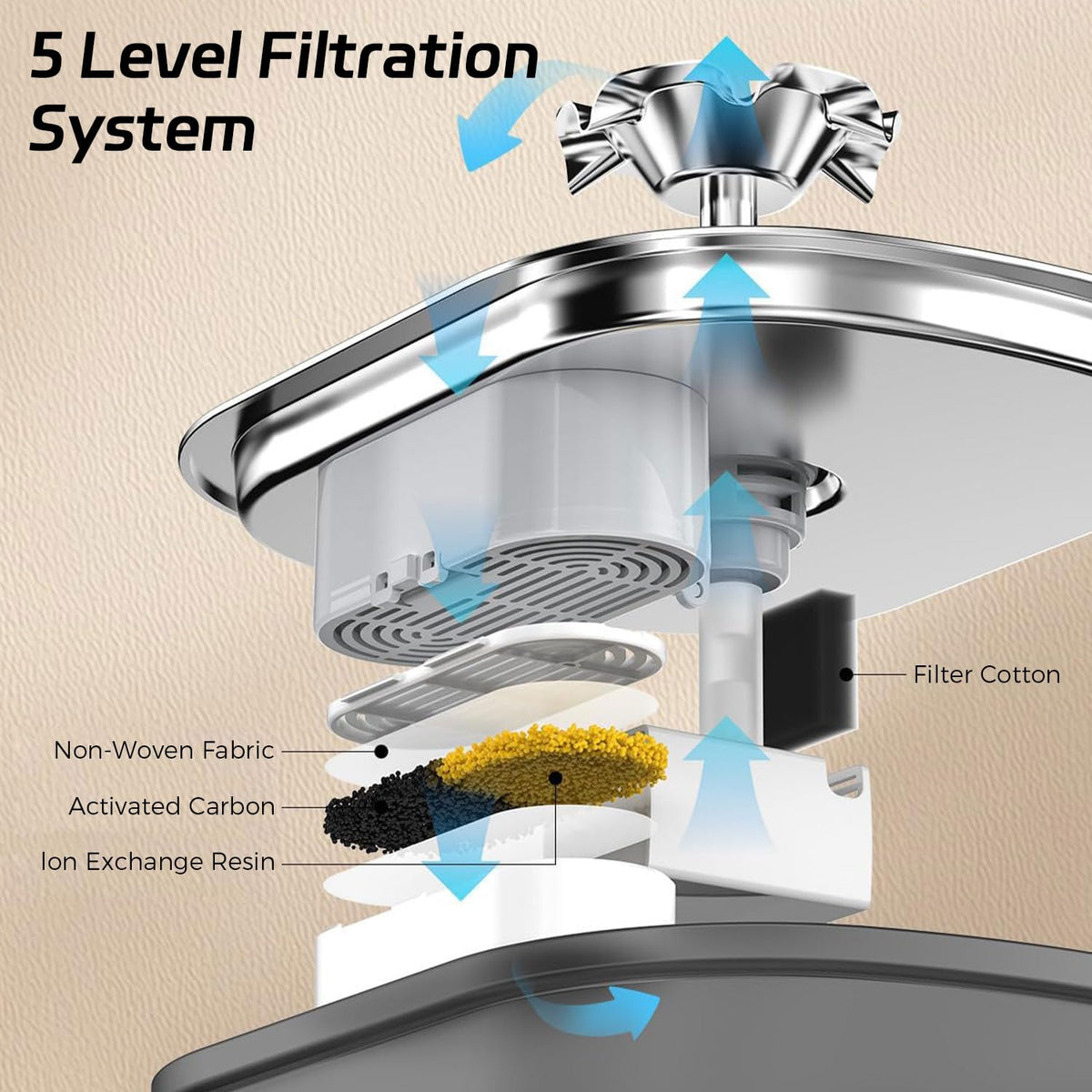 5 Level Filtration System

Filter Cotton

Non-Woven Fabric

Activated Carbon

Ion Exchange Resin