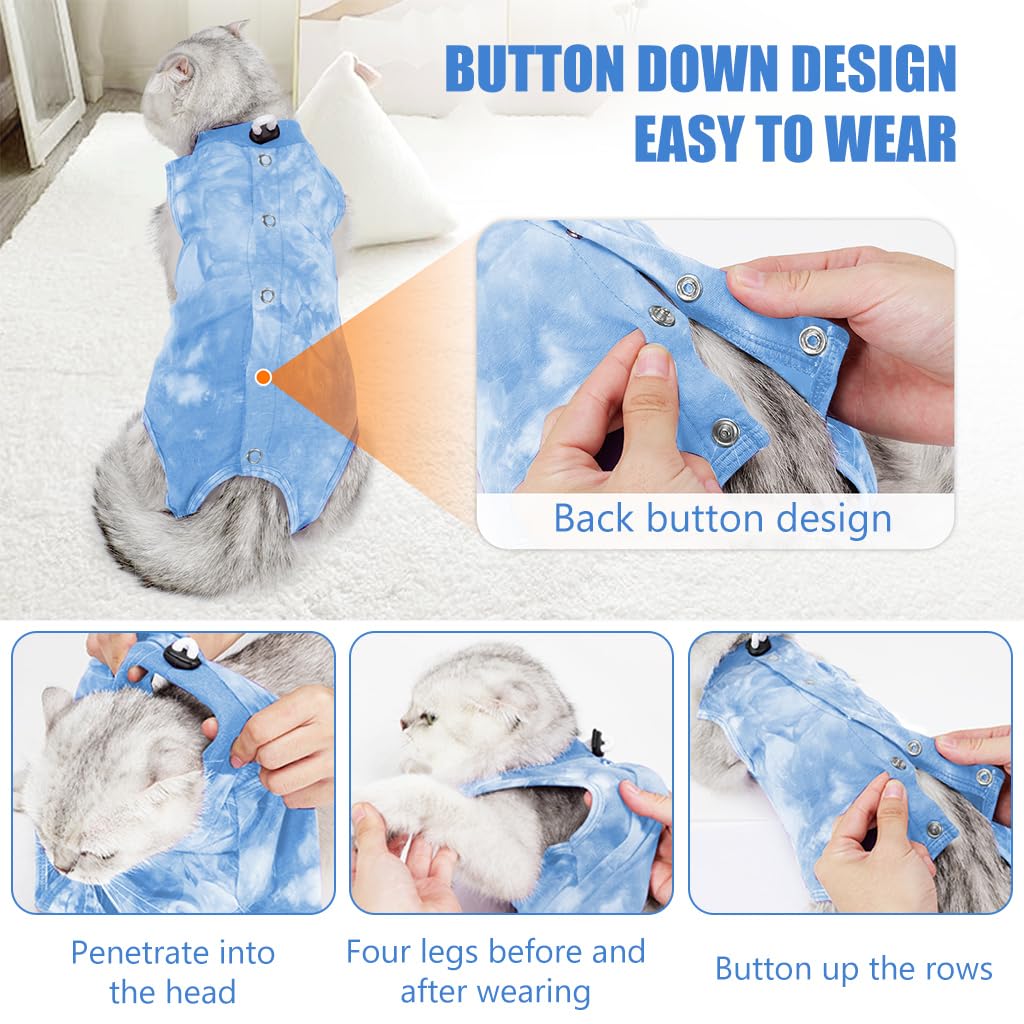 BUTTON DOWN DESIGN
EASY TO WEAR

Back button design

Penetrate into the head

Four legs before and after wearing

Button up the rows