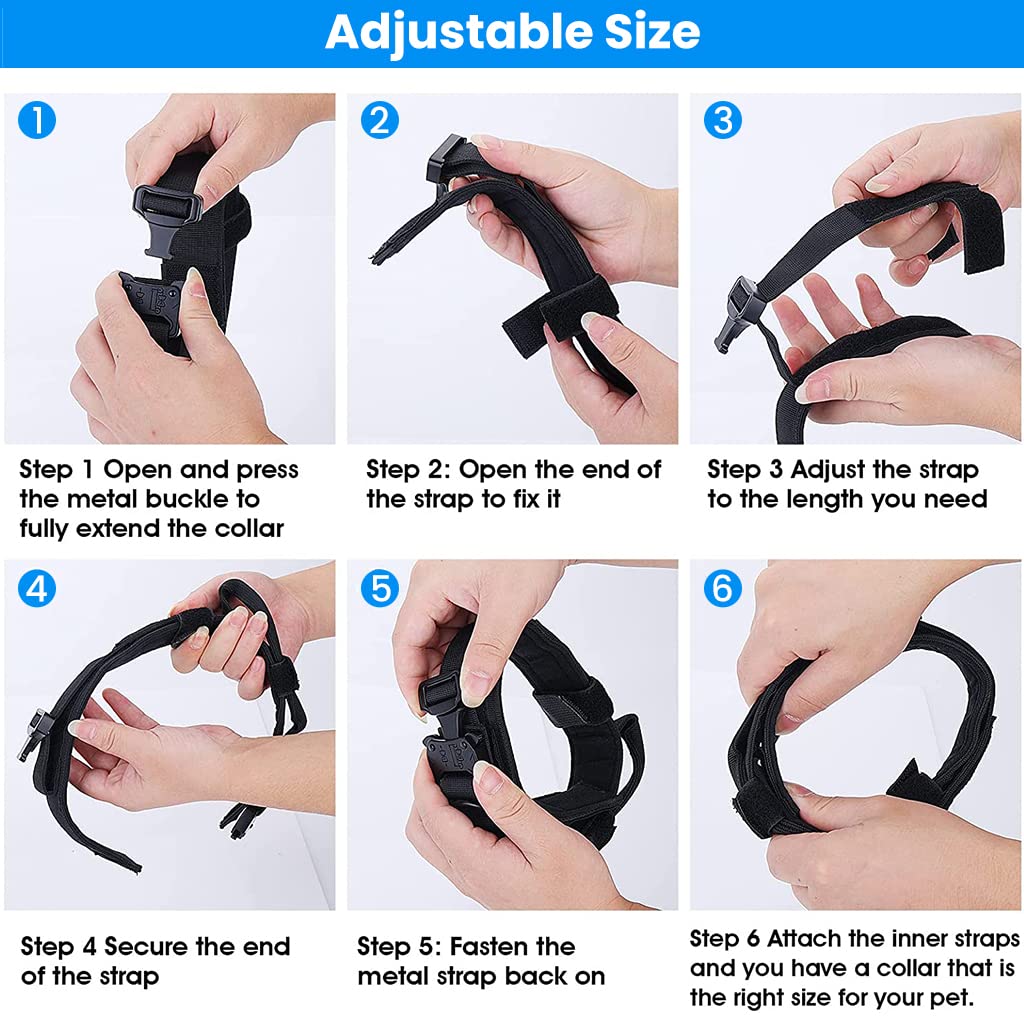 Adjustable Size

1

Step 1 Open and press the metal buckle to fully extend the collar

2

Step 2: Open the end of the strap to fix it

3

Step 3 Adjust the strap to the length you need

4

Step 4 Secure the end of the strap

5

Step 5: Fasten the metal strap back on

6

Step 6 Attach the inner straps and you have a collar that is the right size for your pet.