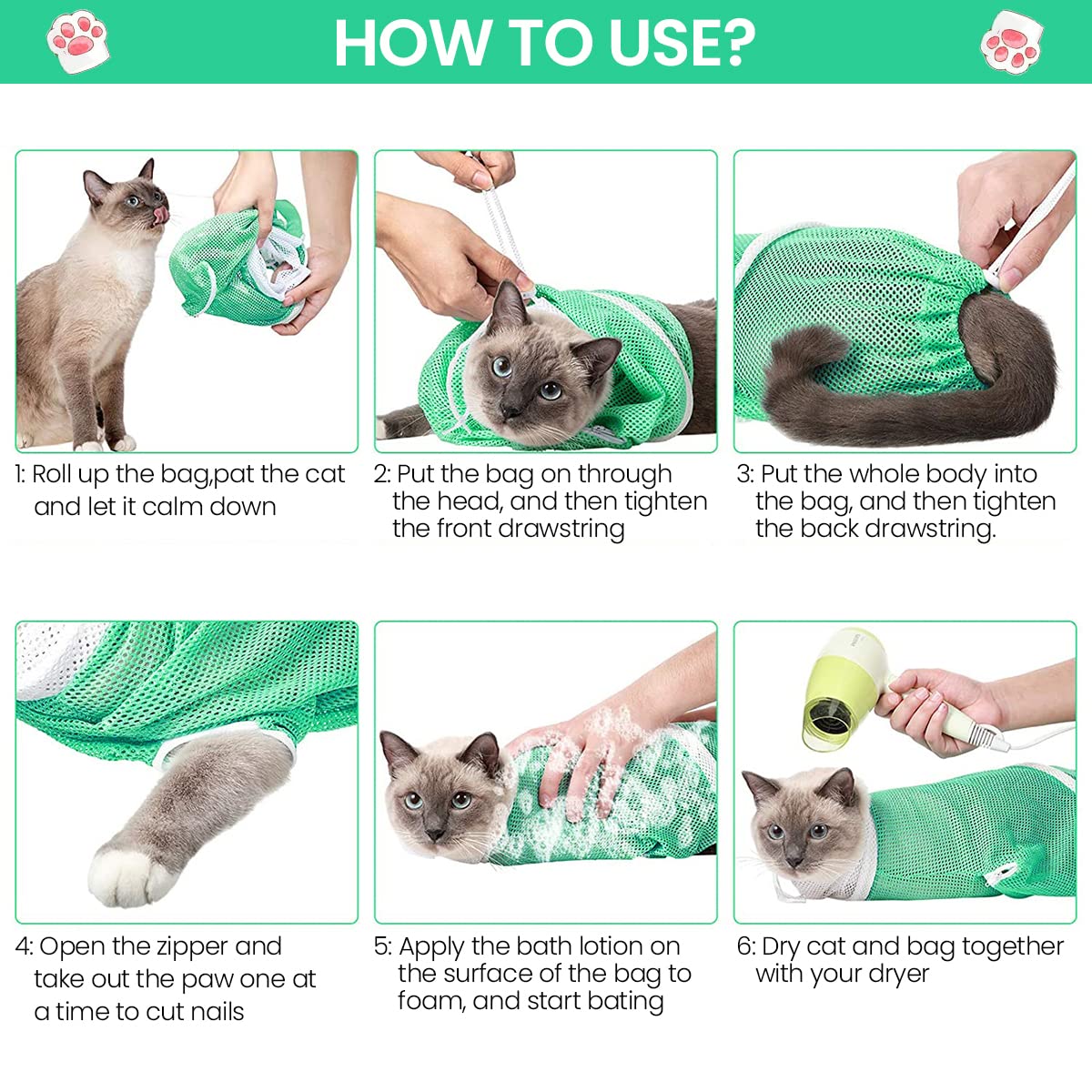 HOW TO USE?

1: Roll up the bag,pat the cat and let it calm down

2: Put the bag on through the head, and then tighten the front drawstring

3: Put the whole body into the bag, and then tighten the back drawstring.

4: Open the zipper and take out the paw one at a time to cut nails

5: Apply the bath lotion on the surface of the bag to foam, and start bating

6: Dry cat and bag together with your dryer