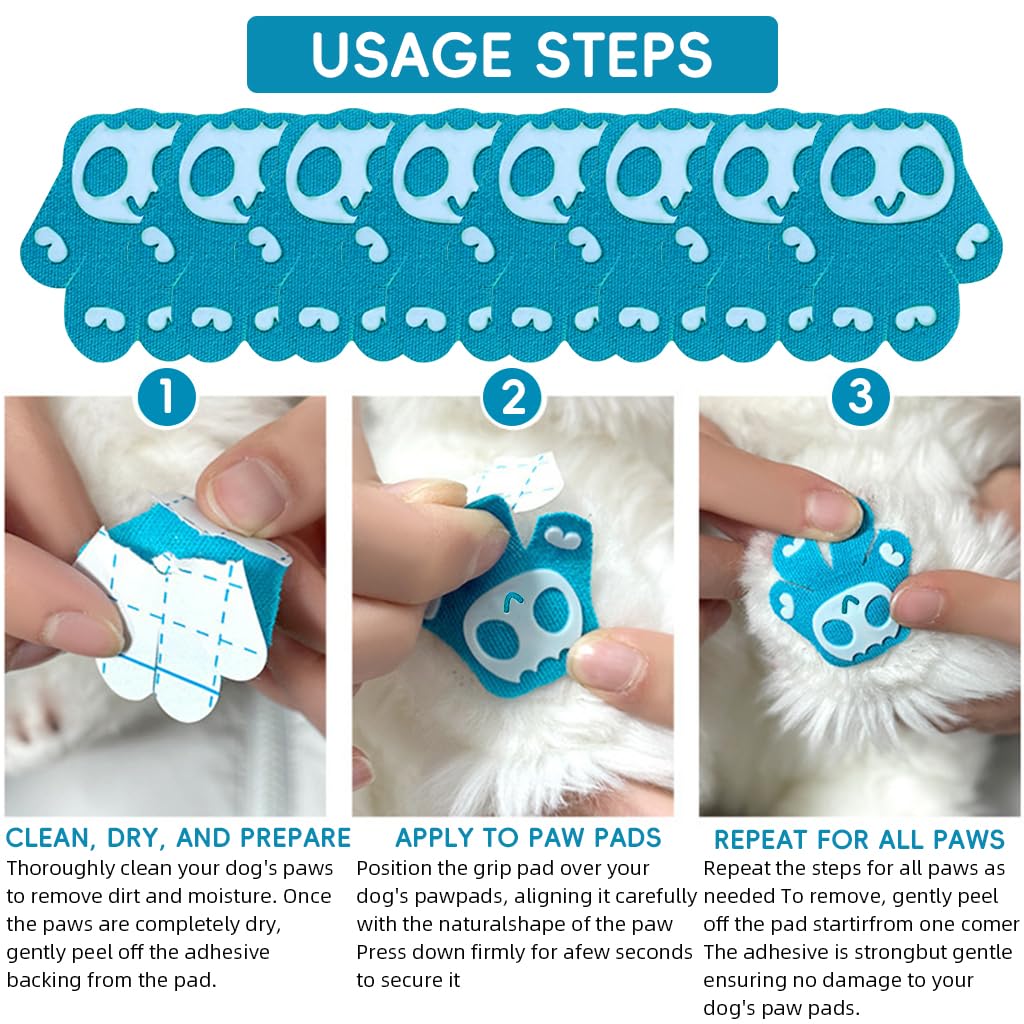 USAGE STEPS

1

2

3

CLEAN, DRY, AND PREPARE
Thoroughly clean your dog's paws to remove dirt and moisture. Once the paws are completely dry, gently peel off the adhesive backing from the pad.

APPLY TO PAW PADS
Position the grip pad over your dog's pawpads, aligning it carefully with the naturalshape of the paw Press down firmly for afew seconds to secure it

REPEAT FOR ALL PAWS
Repeat the steps for all paws as needed To remove, gently peel off the pad startirfrom one comer The adhesive is strongbut gentle ensuring no damage to your dog's paw pads.