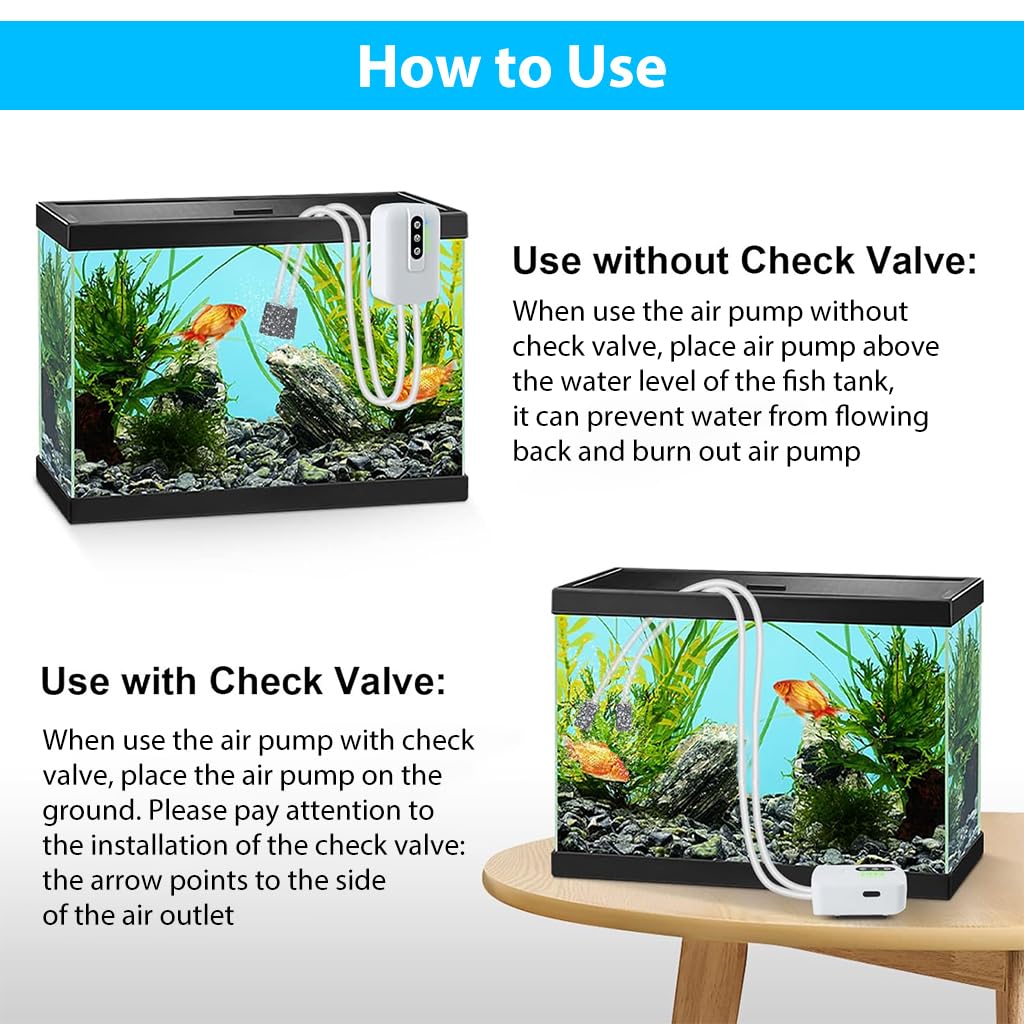 How to Use

Use without Check Valve:

When use the air pump without check valve, place air pump above the water level of the fish tank, it can prevent water from flowing back and burn out air pump

Use with Check Valve:

When use the air pump with check valve, place the air pump on the ground. Please pay attention to the installation of the check valve: the arrow points to the side of the air outlet