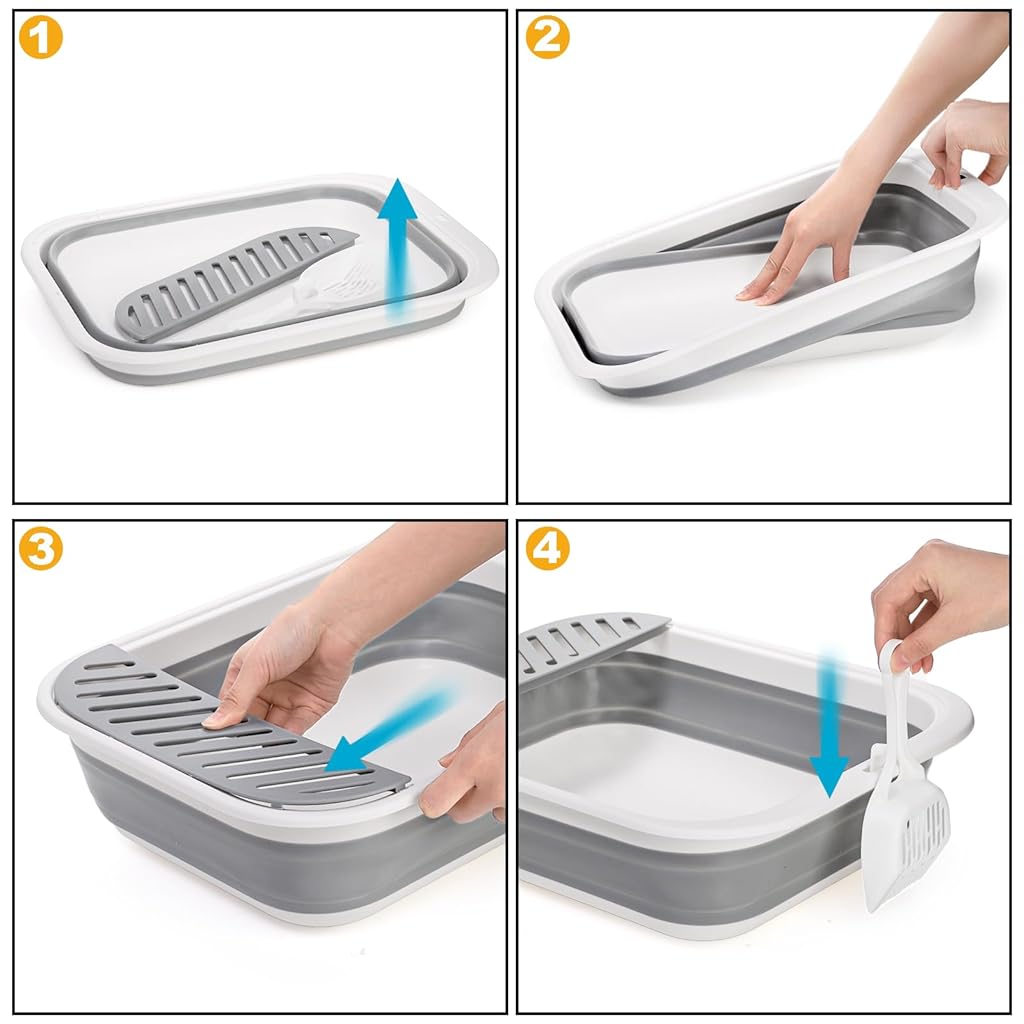 1

2

3

4