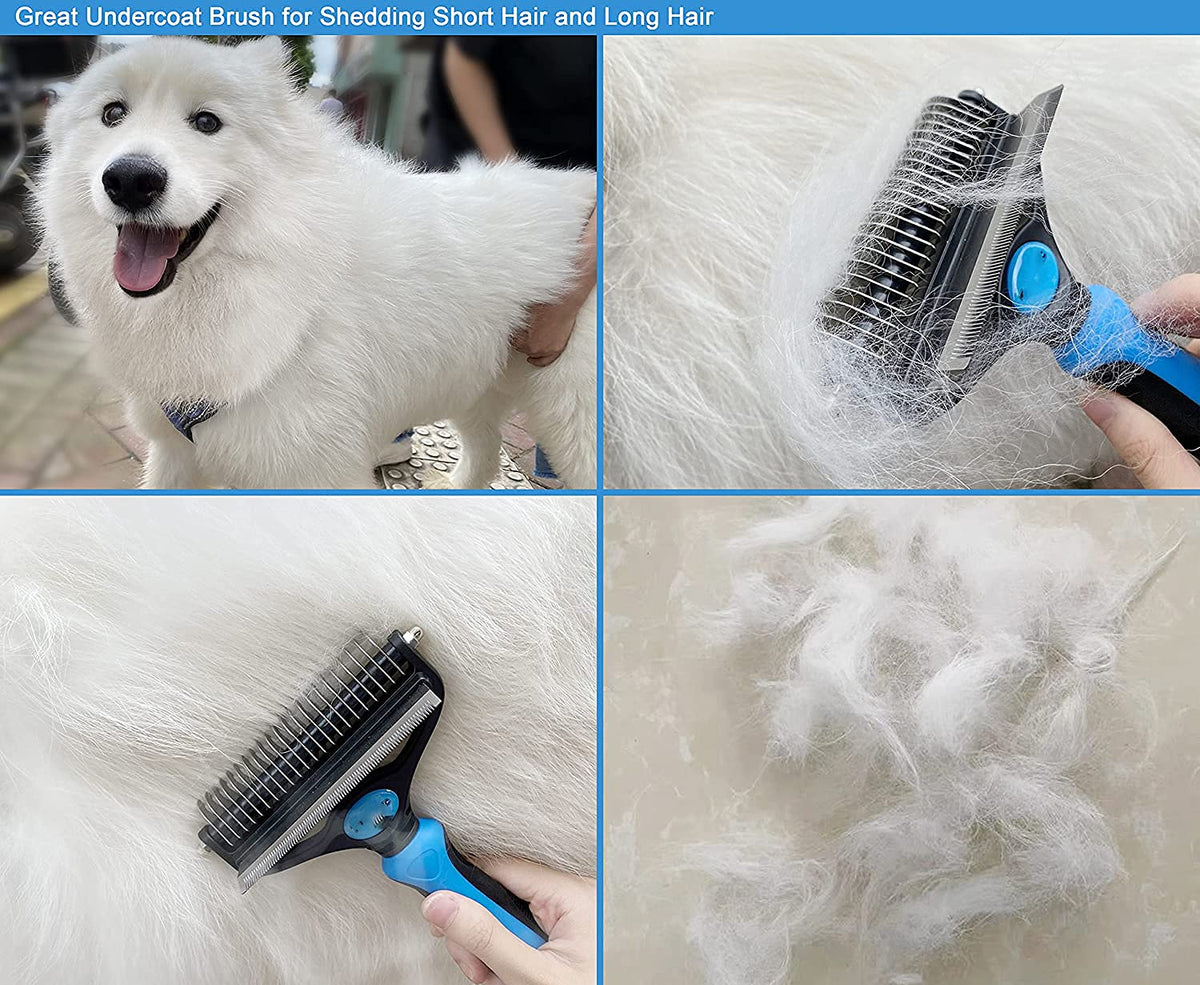 Great Undercoat Brush for Shedding Short Hair and Long Hair