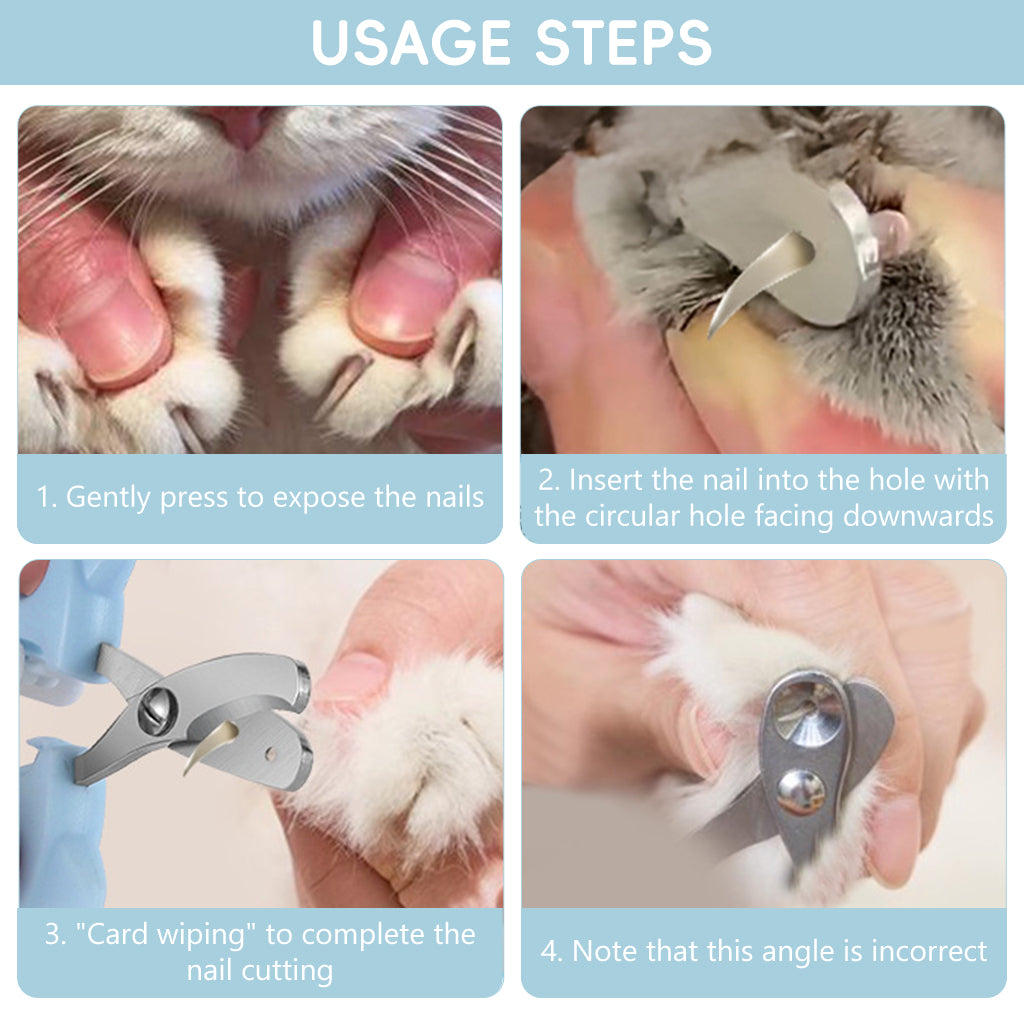 USAGE STEPS

1. Gently press to expose the nails

2. Insert the nail into the hole with the circular hole facing downwards

3. "Card wiping" to complete the nail cutting

4. Note that this angle is incorrect