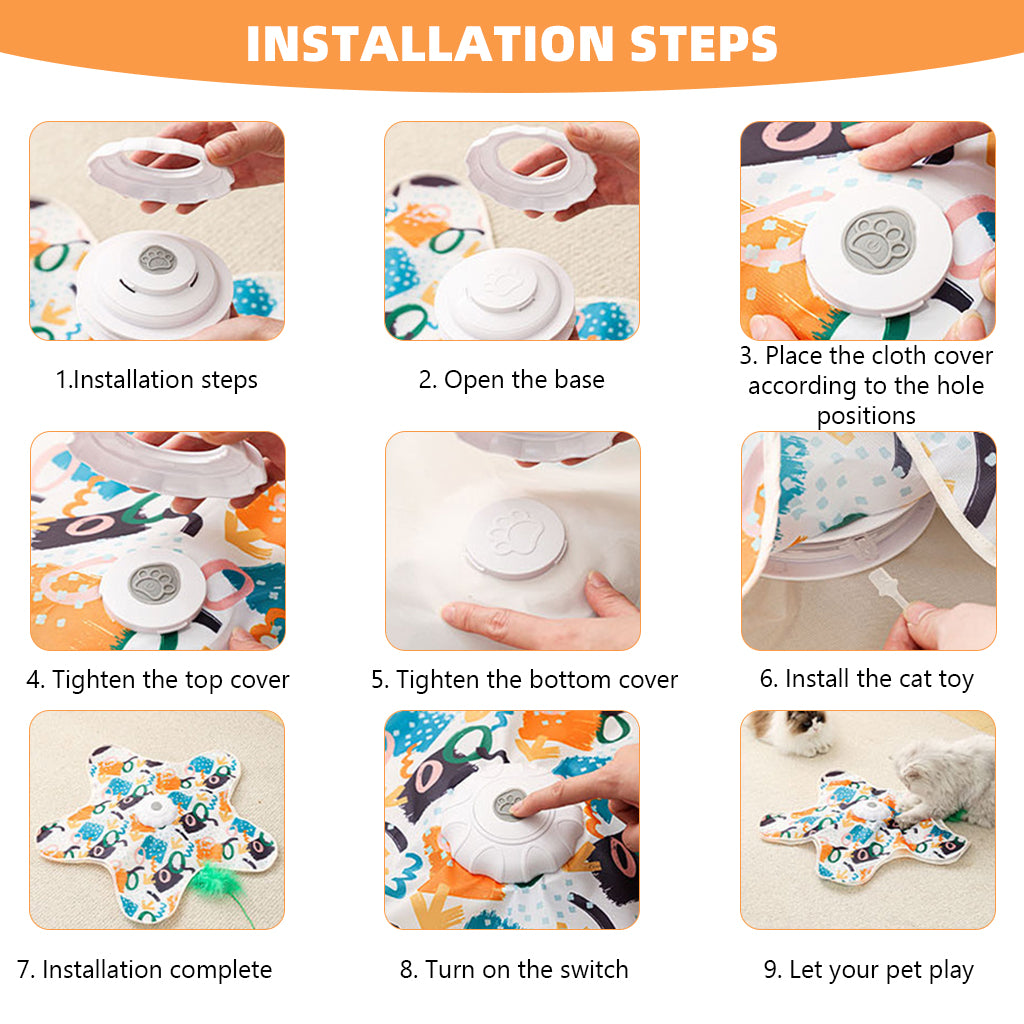 INSTALLATION STEPS

1.Installation steps

2. Open the base

3. Place the cloth cover according to the hole positions

4. Tighten the top cover

5. Tighten the bottom cover

6. Install the cat toy

7. Installation complete

8. Turn on the switch

9. Let your pet play