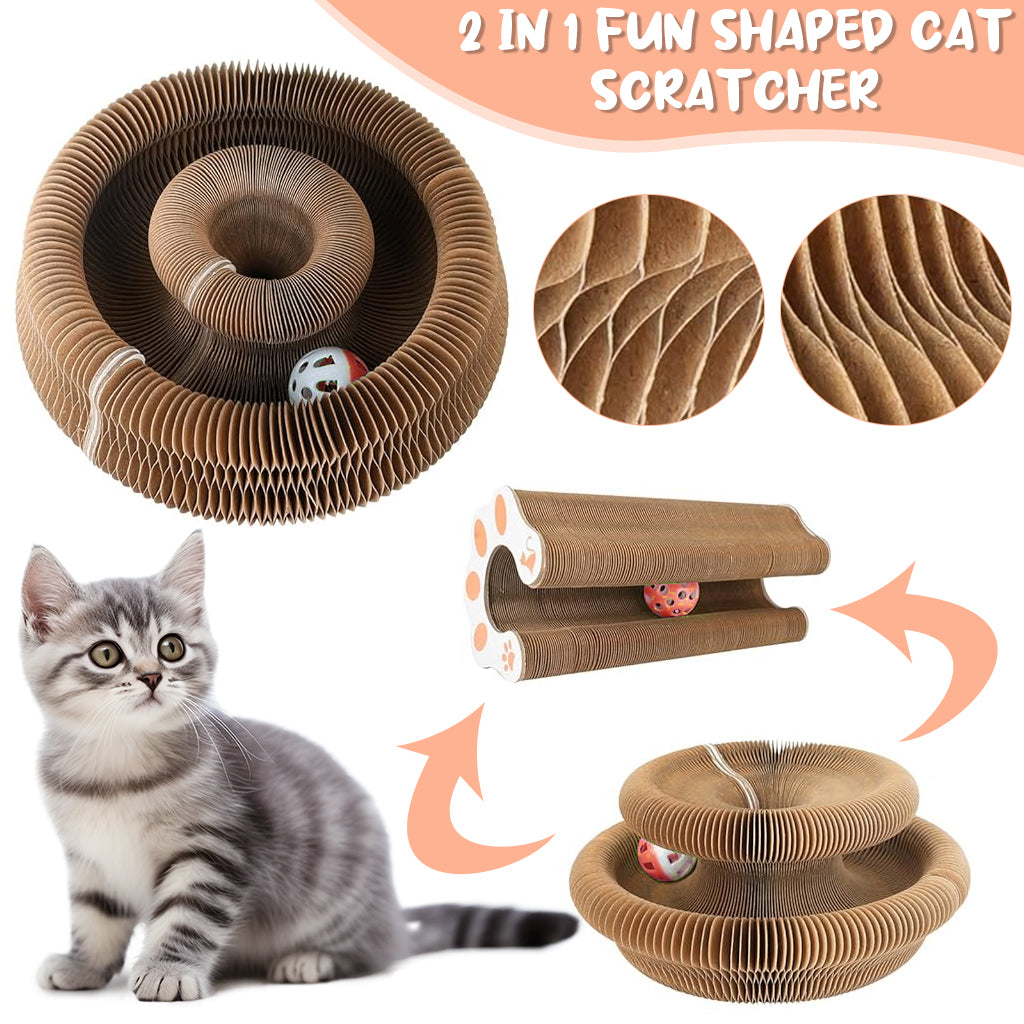 2 IN 1 FUN SHAPED CAT SCRATCHER