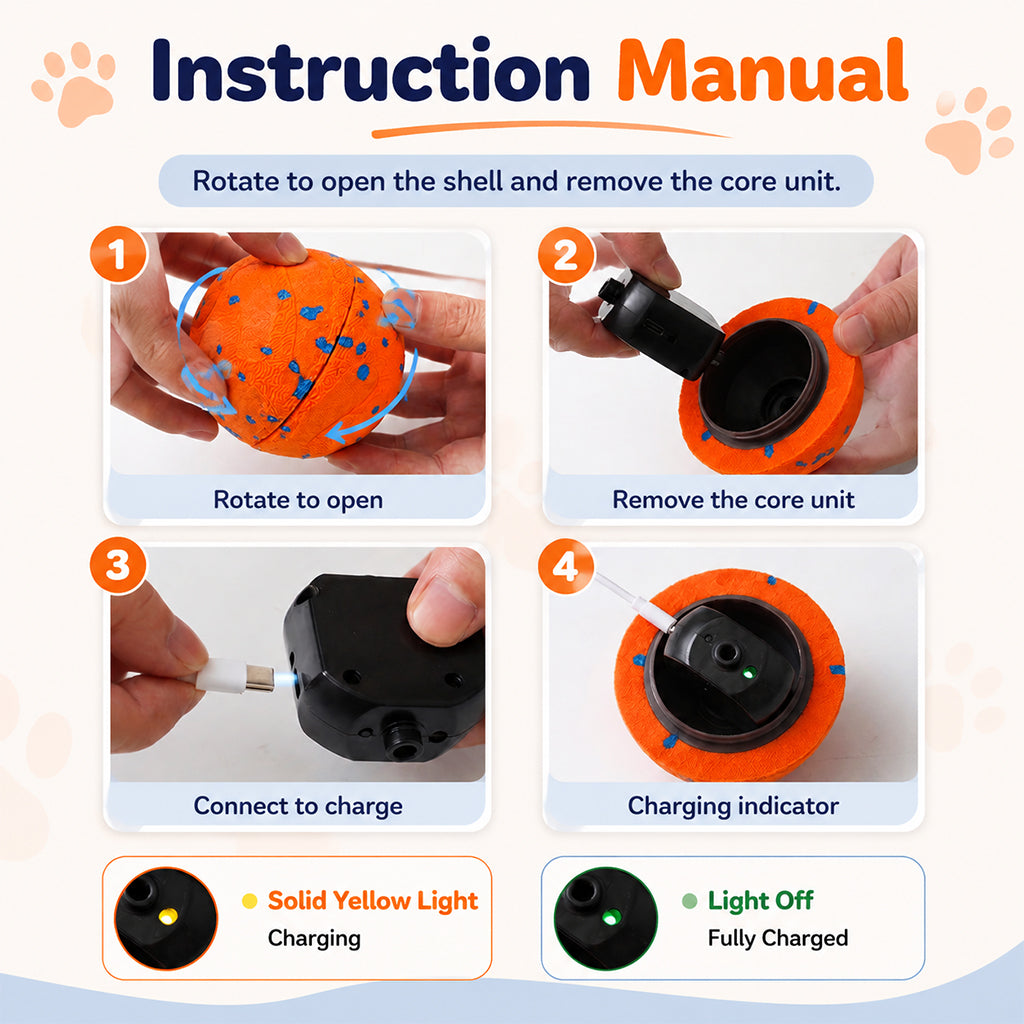 Instruction Manual

Rotate to open the shell and remove the core unit.

1

Rotate to open

2

Remove the core unit

3

Connect to charge

4

Charging indicator

• Solid Yellow Light
Charging

• Light Off
Fully Charged