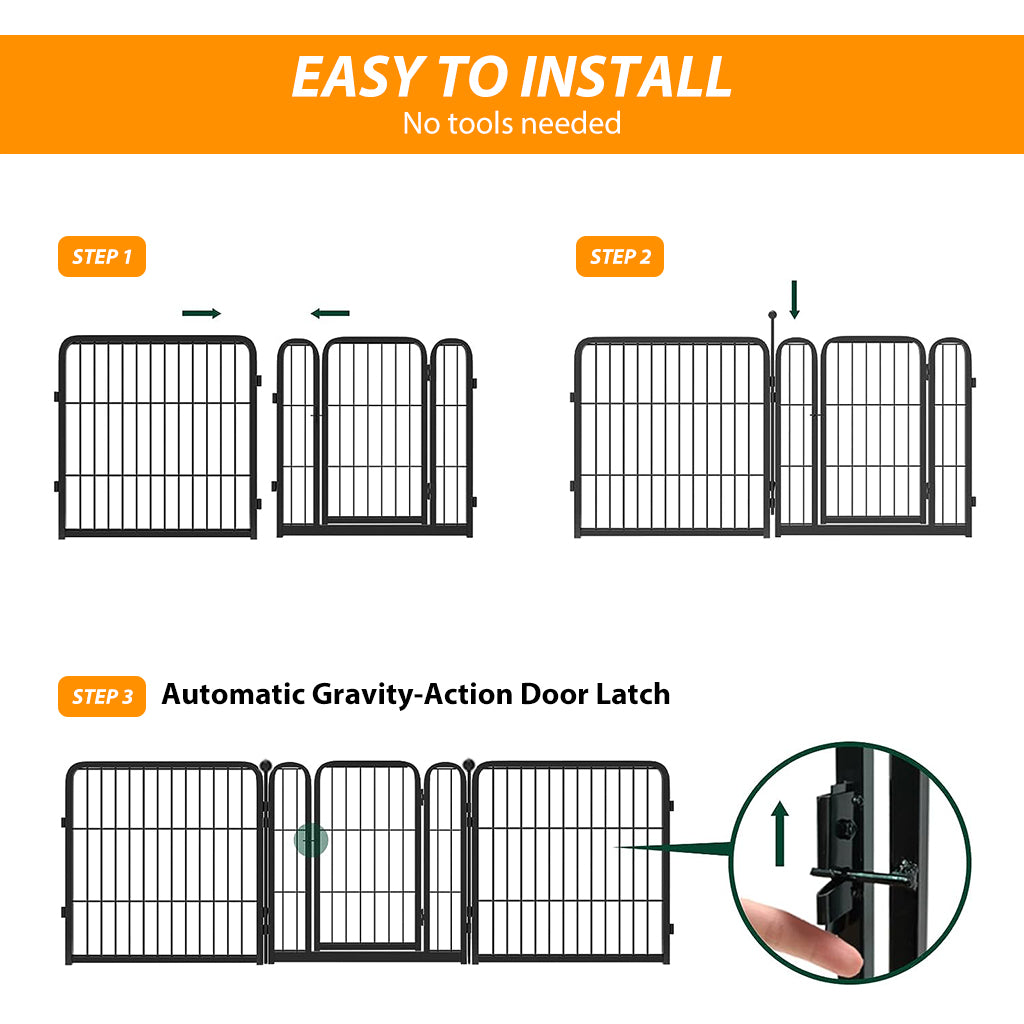 EASY TO INSTALL
No tools needed

STEP 1

STEP 2

STEP 3 Automatic Gravity-Action Door Latch